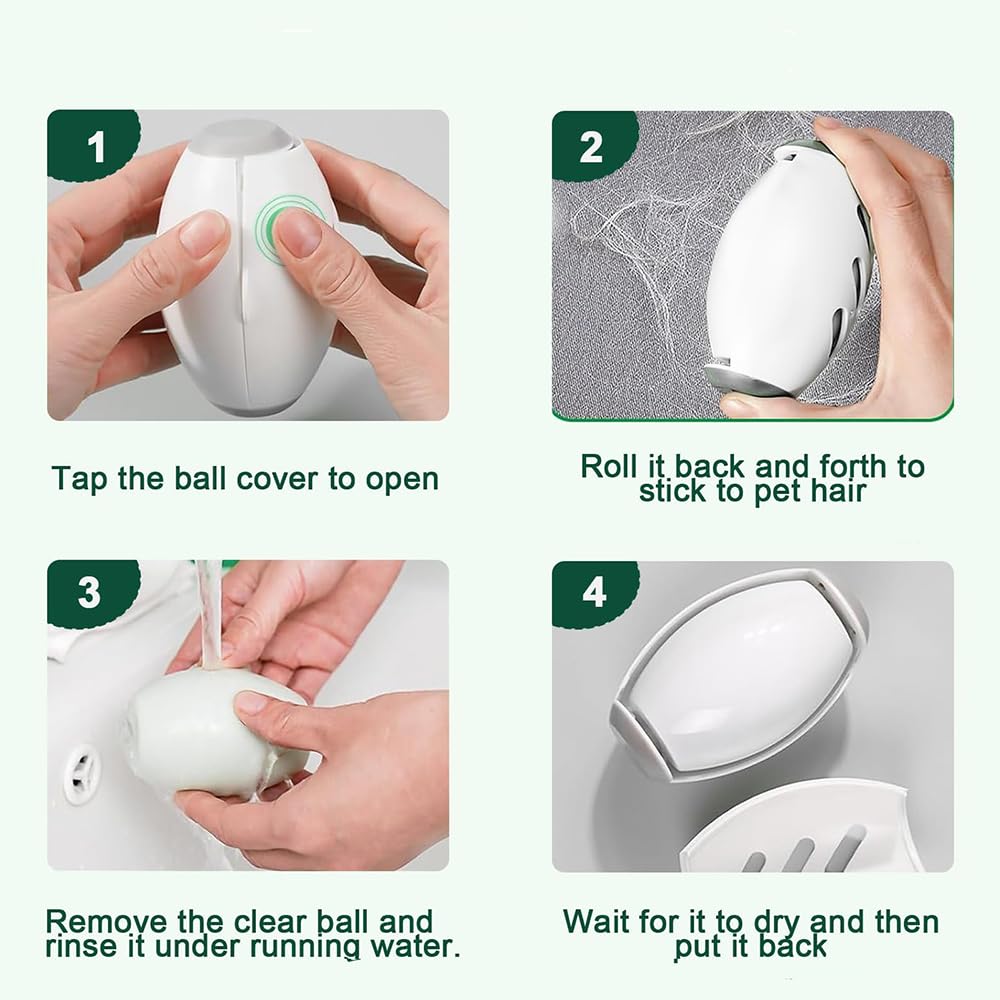 1

Tap the ball cover to open

2

Roll it back and forth to stick to pet hair

3

Remove the clear ball and rinse it under running water.

4

Wait for it to dry and then put it back