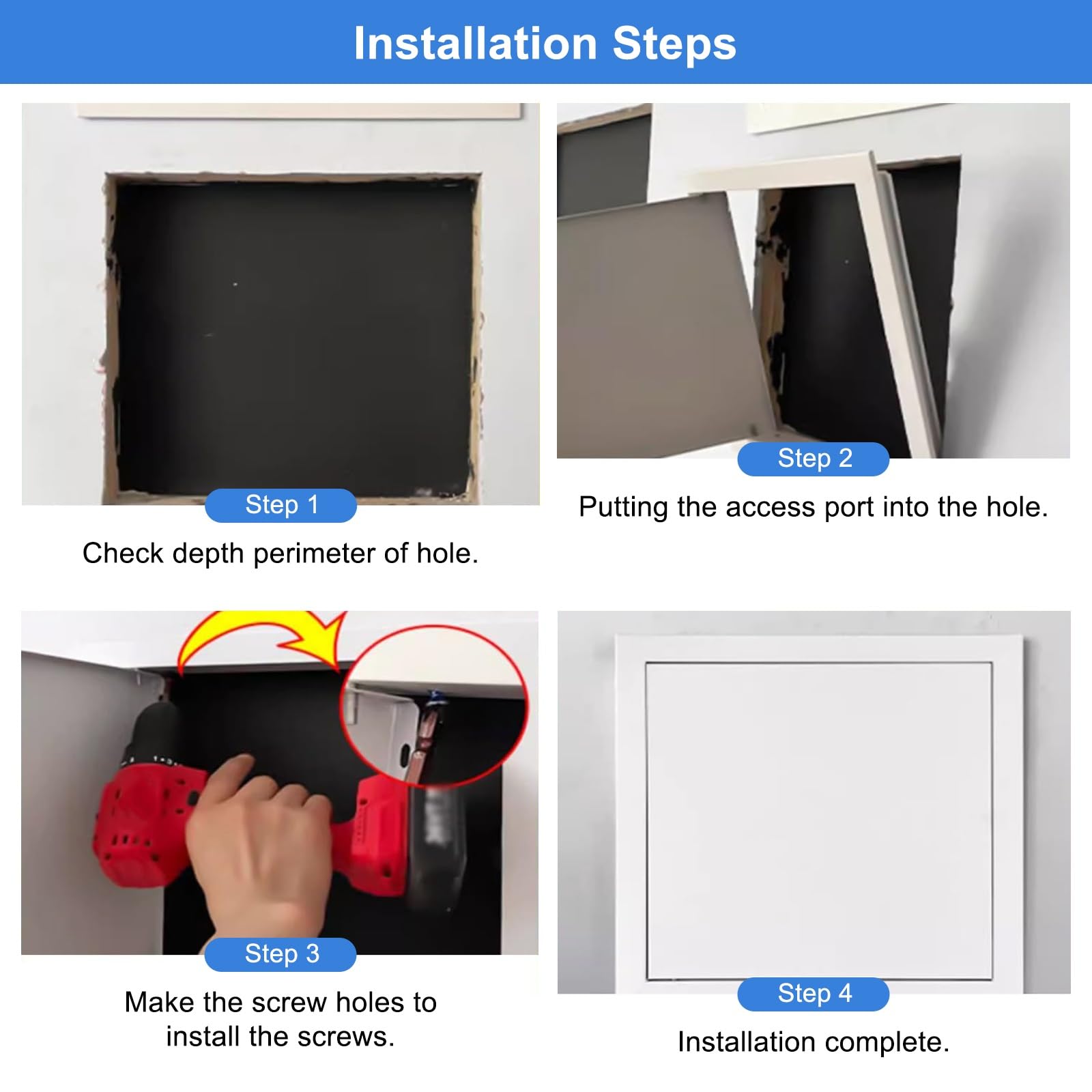 Installation Steps

Step 1

Check depth perimeter of hole.

Step 2

Putting the access port into the hole.

Step 3

Make the screw holes to install the screws.

Step 4

Installation complete.