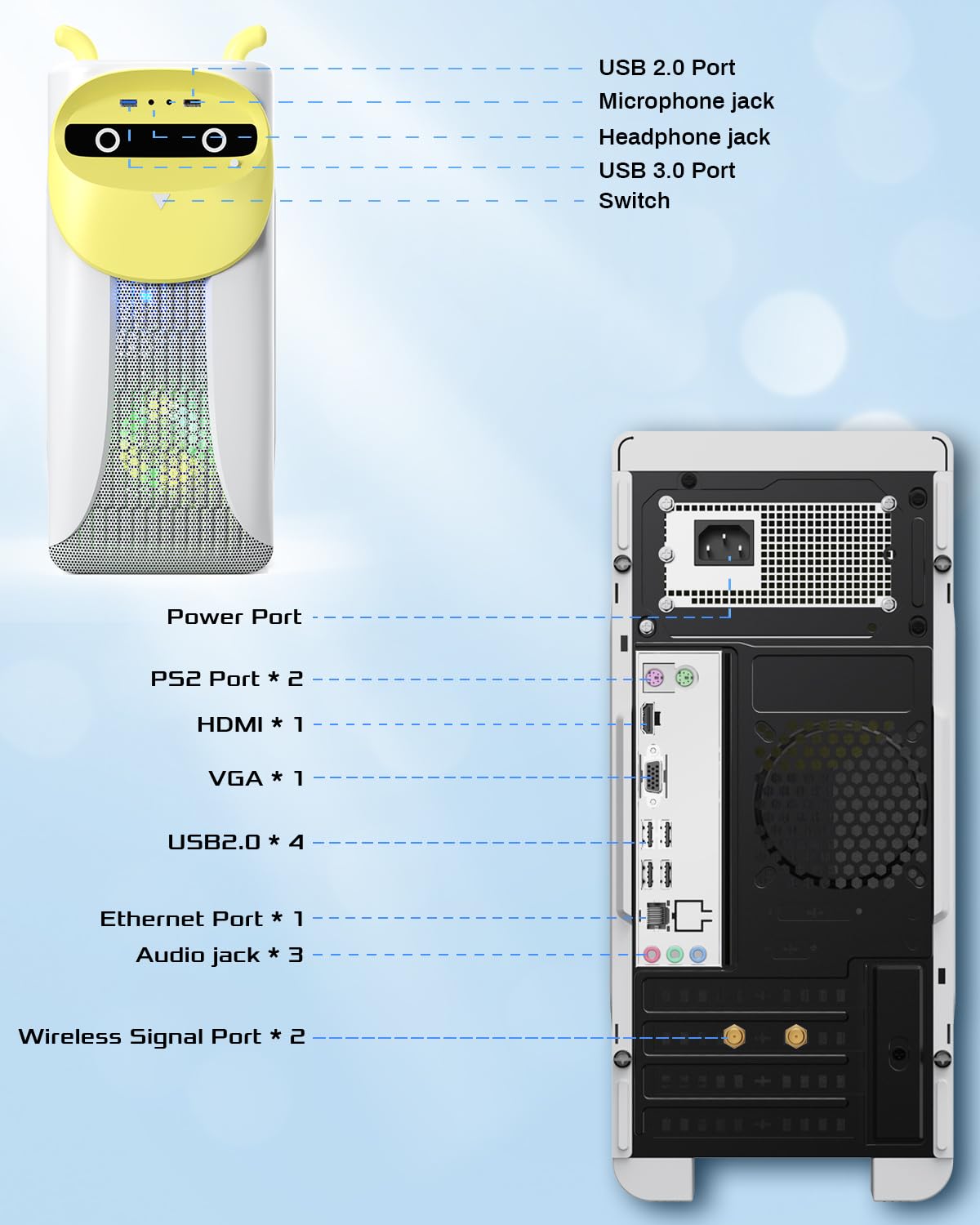 USB 2.0 Port
Microphone jack
Headphone jack
USB 3.0 Port
Switch

Power Port

PS2 Port * 2
HDMI * 1
VGA * 1
USB2.0 * 4
Ethernet Port * 1
Audio jack * 3
Wireless Signal Port * 2