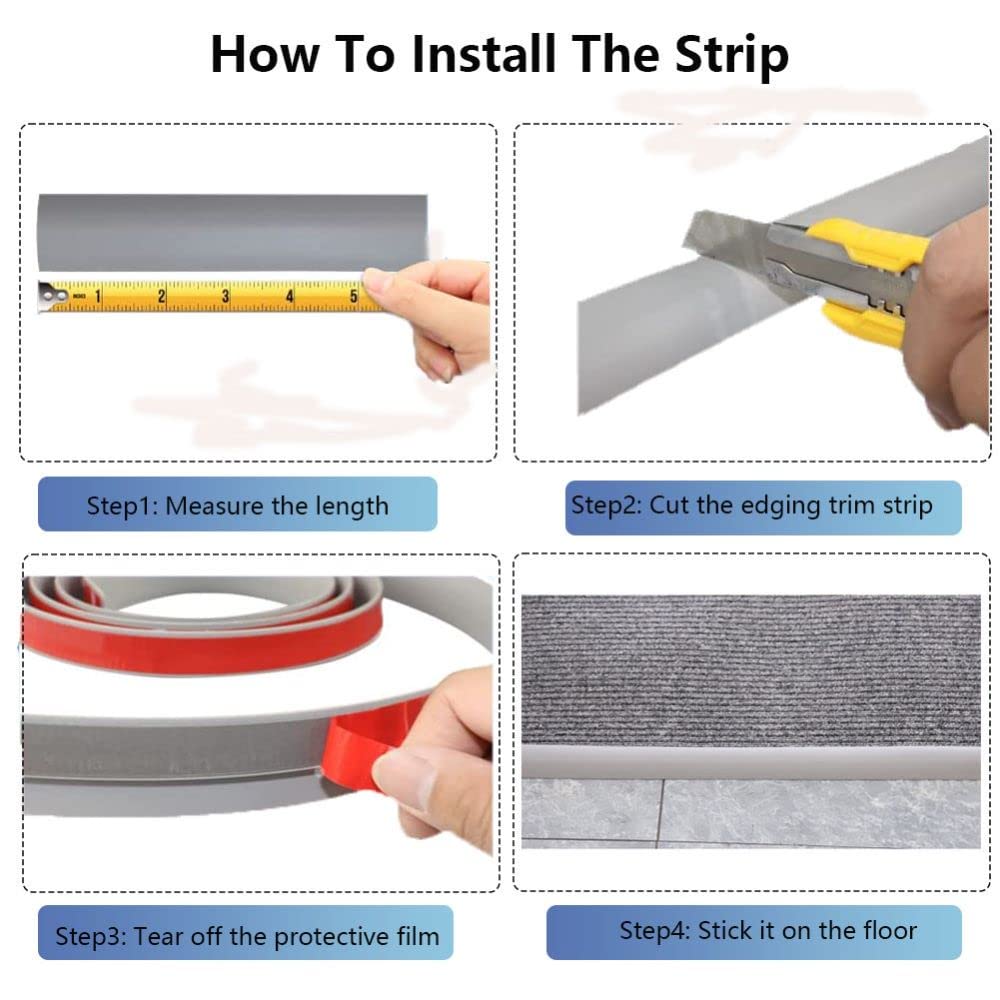 How To Install The Strip

1 2 3 4 5

Step1: Measure the length

Step2: Cut the edging trim strip

Step3: Tear off the protective film

Step4: Stick it on the floor