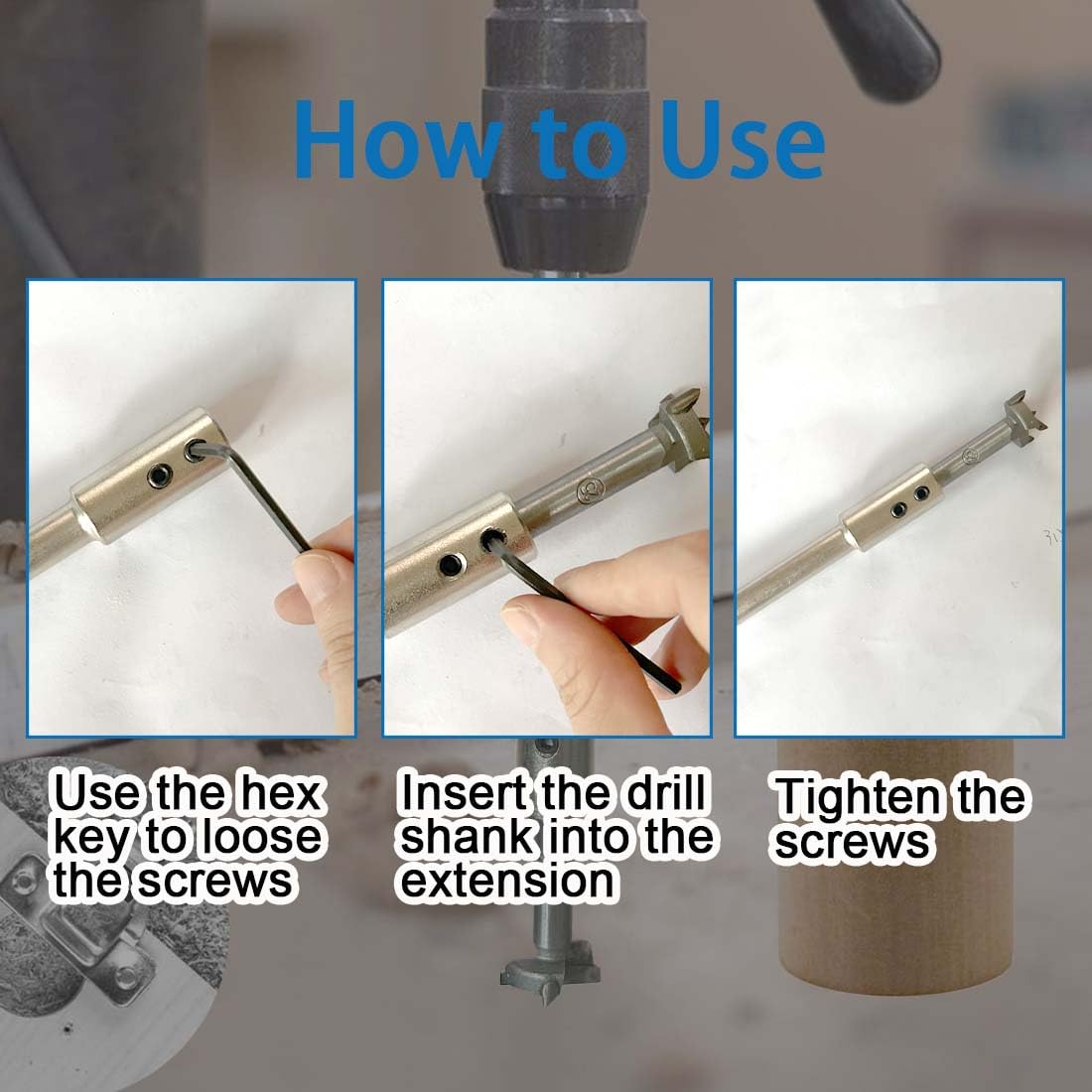 How to Use

Use the hex key to loose the screws

Insert the drill shank into the extension

Tighten the screws