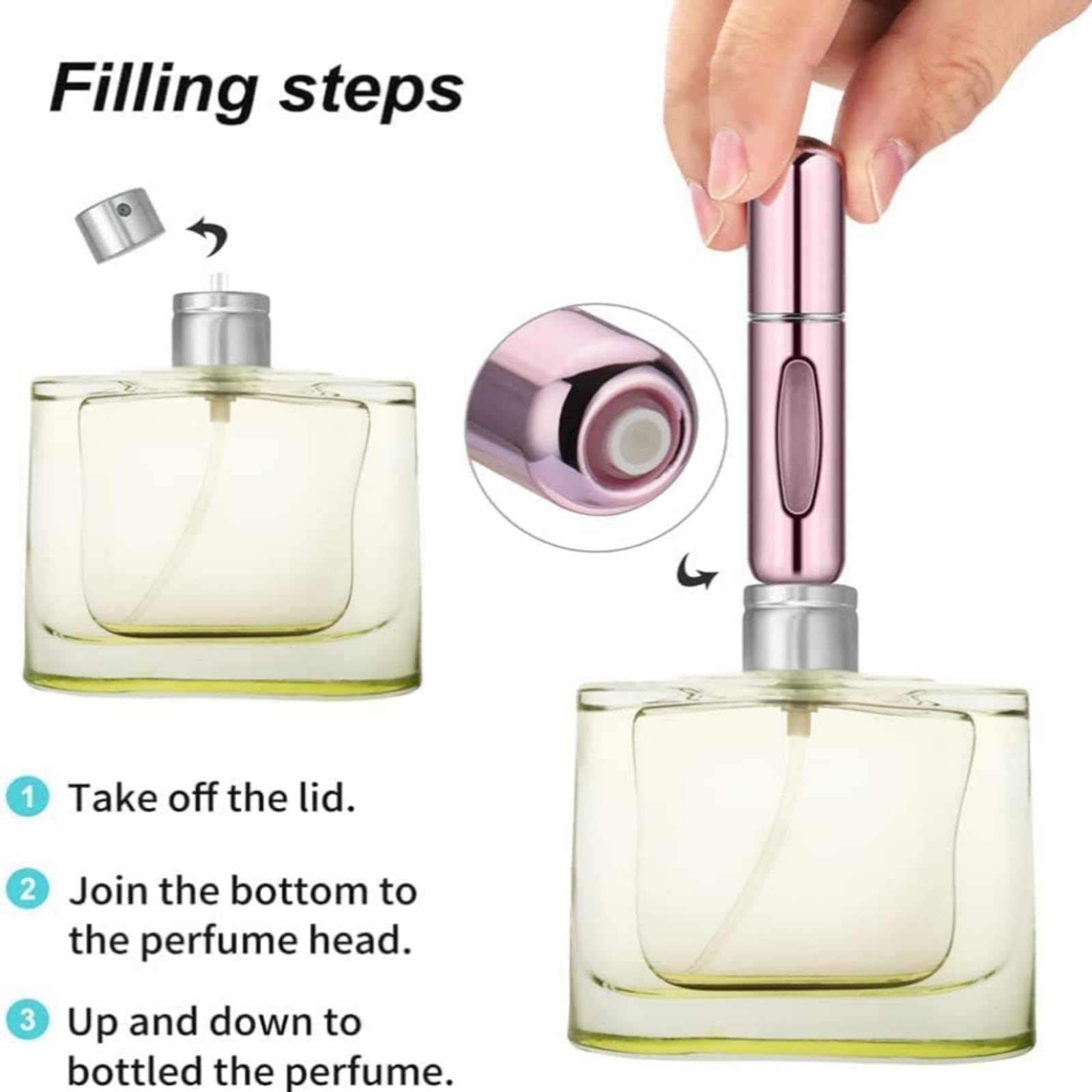 Filling steps

1 Take off the lid.

2 Join the bottom to the perfume head.

3 Up and down to bottled the perfume.