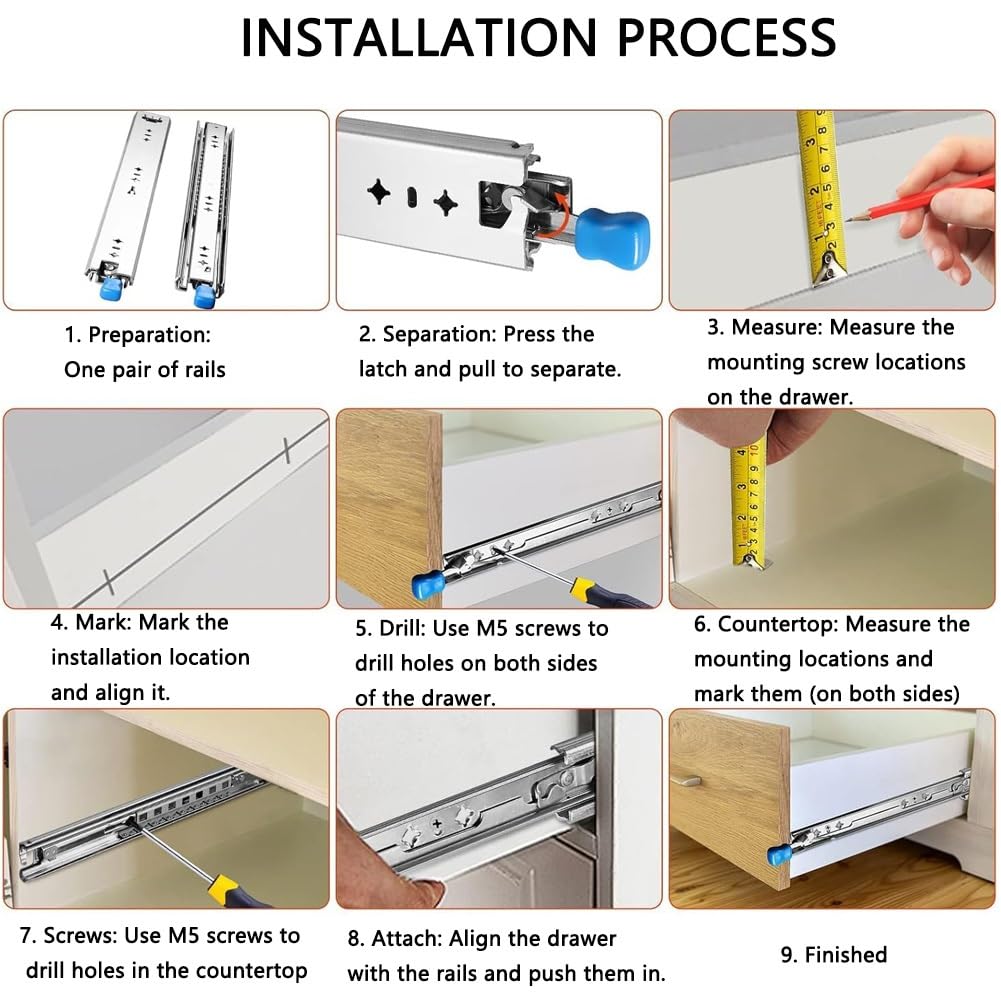 INSTALLATION PROCESS

1. Preparation: One pair of rails

2. Separation: Press the latch and pull to separate.

3. Measure: Measure the mounting screw locations on the drawer.

4. Mark: Mark the installation location and align it.

5. Drill: Use M5 screws to drill holes on both sides of the drawer.

6. Countertop: Measure the mounting locations and mark them (on both sides)

7. Screws: Use M5 screws to drill holes in the countertop

8. Attach: Align the drawer with the rails and push them in.

9. Finished