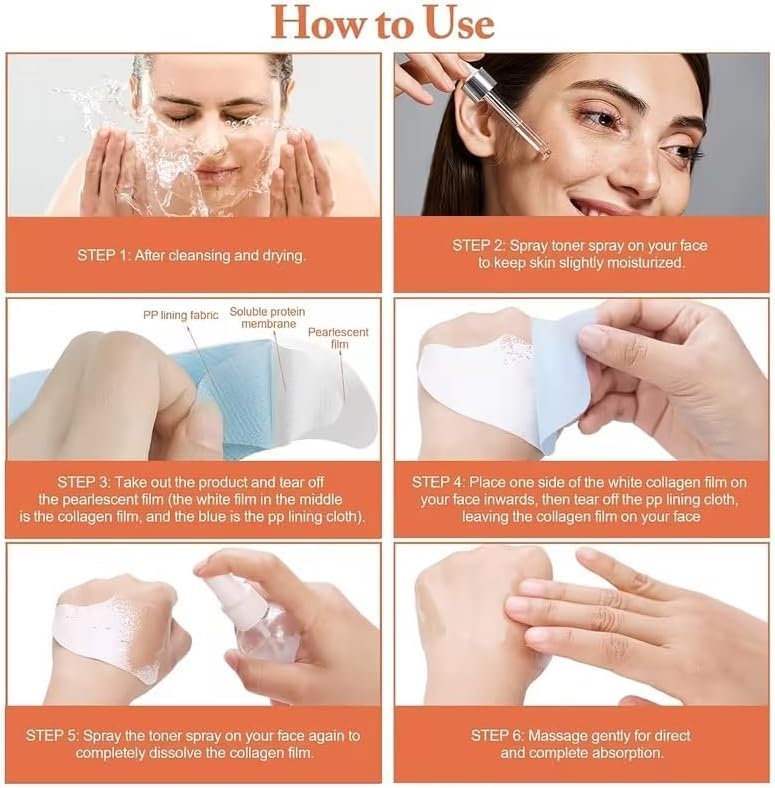 How to Use

STEP 1: After cleansing and drying.

STEP 2: Spray toner spray on your face to keep skin slightly moisturized.

PP lining fabric

Soluble protein membrane

Pearlescent film

STEP 3: Take out the product and tear off the pearlescent film (the white film in the middle is the collagen film, and the blue is the pp lining cloth).

STEP 4: Place one side of the white collagen film on your face inwards, then tear off the pp lining cloth, leaving the collagen film on your face

STEP 5: Spray the toner spray on your face again to completely dissolve the collagen film.

STEP 6: Massage gently for direct and complete absorption.