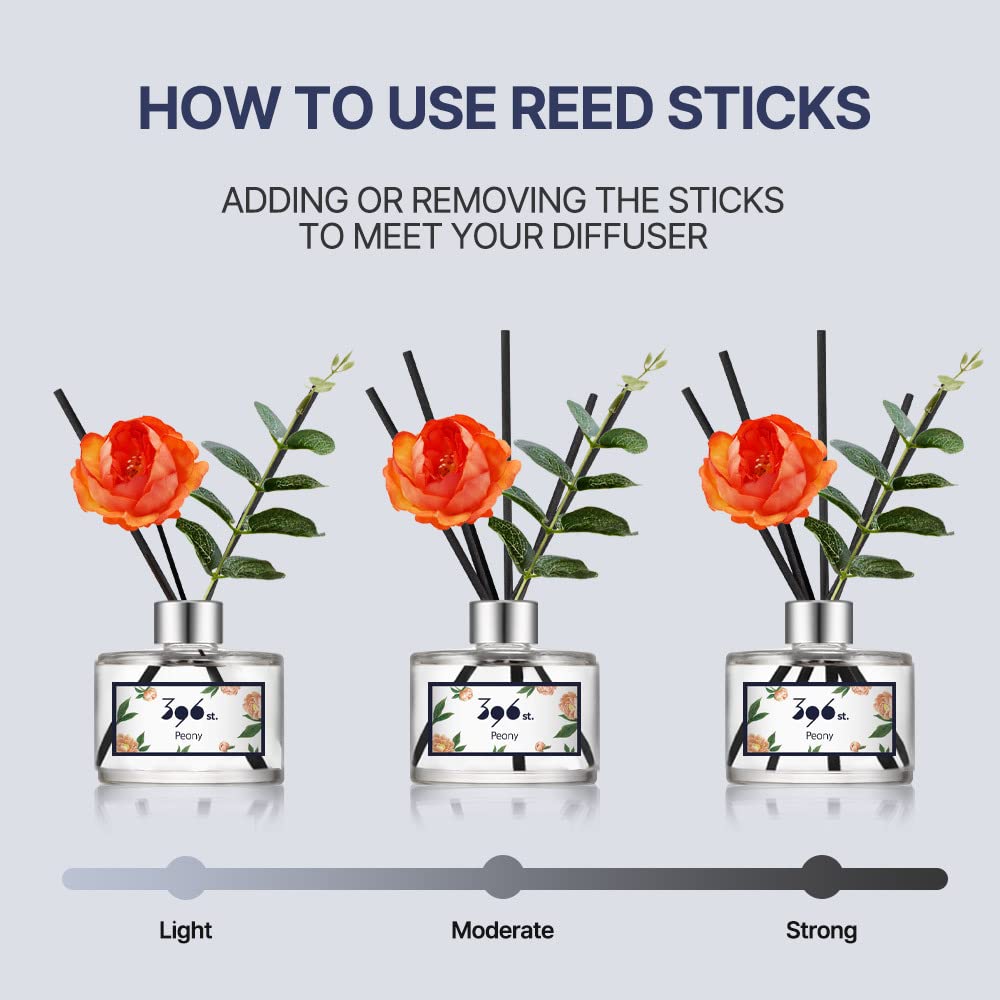 HOW TO USE REED STICKS

ADDING OR REMOVING THE STICKS TO MEET YOUR DIFFUSER

396 st.
Peony

396 st.
Peony

396 st.
Peony

Light

Moderate

Strong