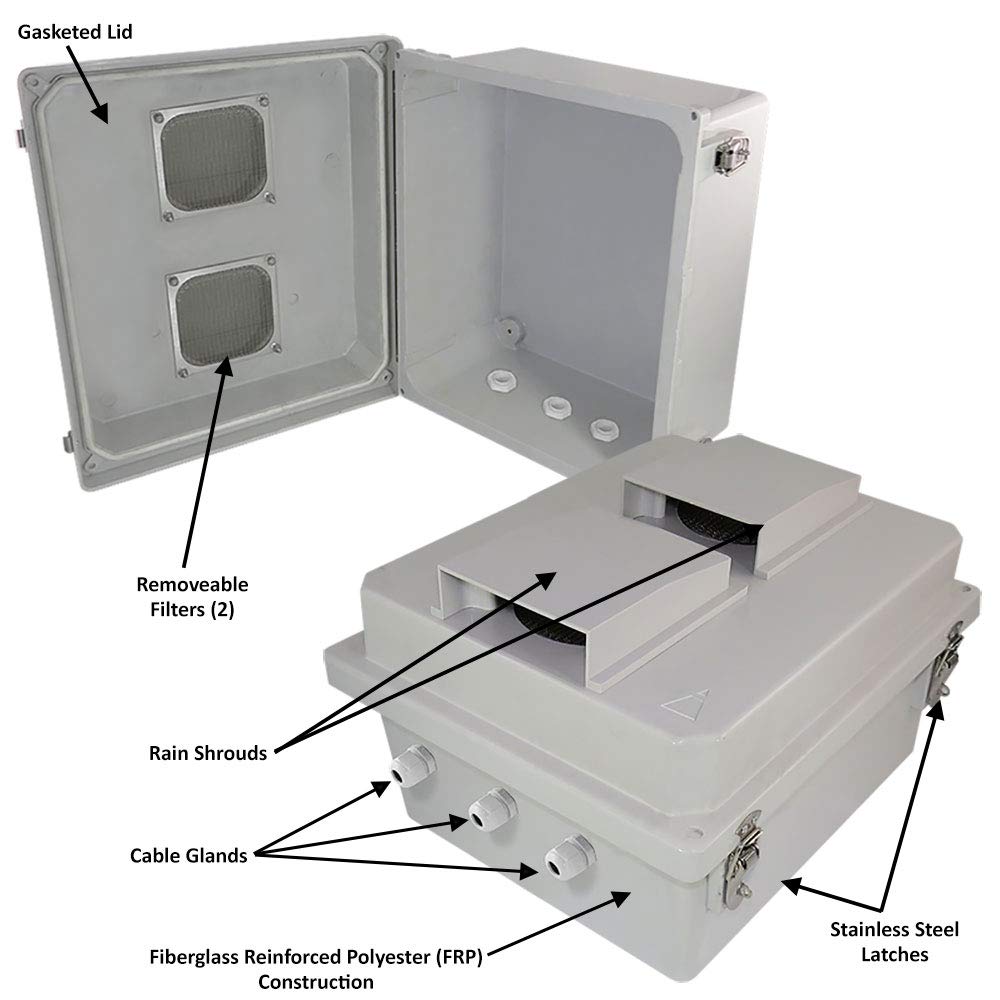 Gasketed Lid

Removeable Filters (2)

Rain Shrouds

Cable Glands

Fiberglass Reinforced Polyester (FRP) Construction

Stainless Steel Latches