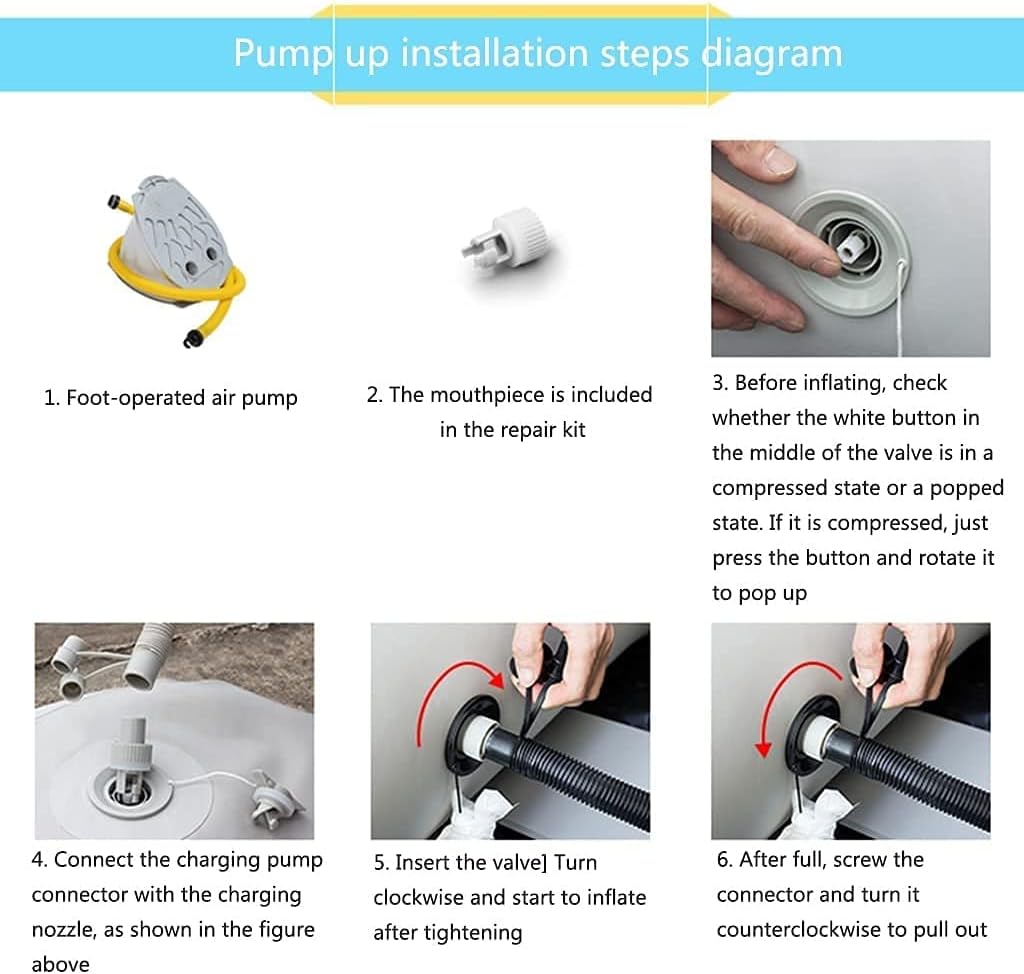 Pump up installation steps diagram

1. Foot-operated air pump

2. The mouthpiece is included in the repair kit

3. Before inflating, check whether the white button in the middle of the valve is in a compressed state or a popped state. If it is compressed, just press the button and rotate it to pop up

4. Connect the charging pump connector with the charging nozzle, as shown in the figure above

5. Insert the valve] Turn clockwise and start to inflate after tightening

6. After full, screw the connector and turn it counterclockwise to pull out