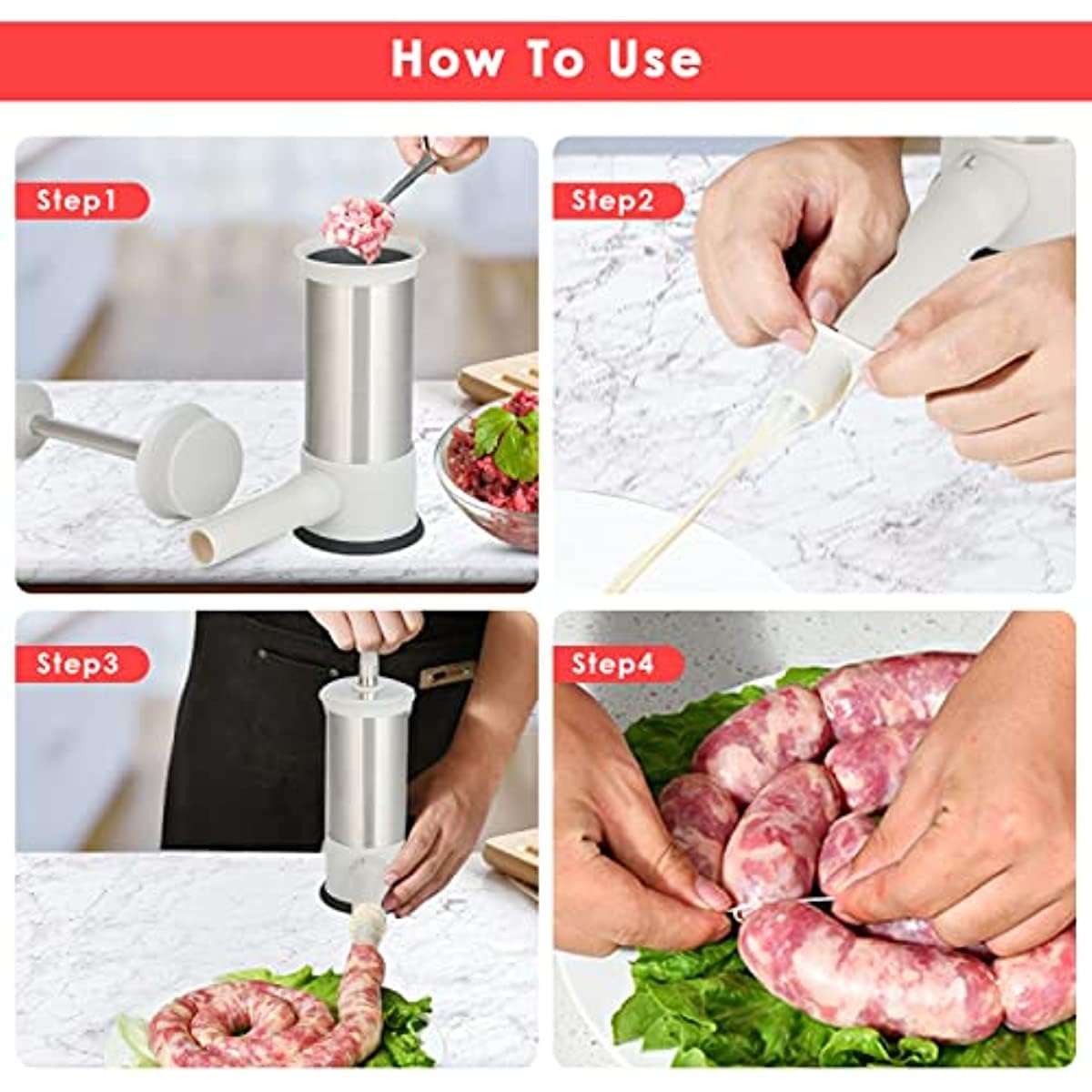 How To Use

Step1

Step2

Step3

Step4