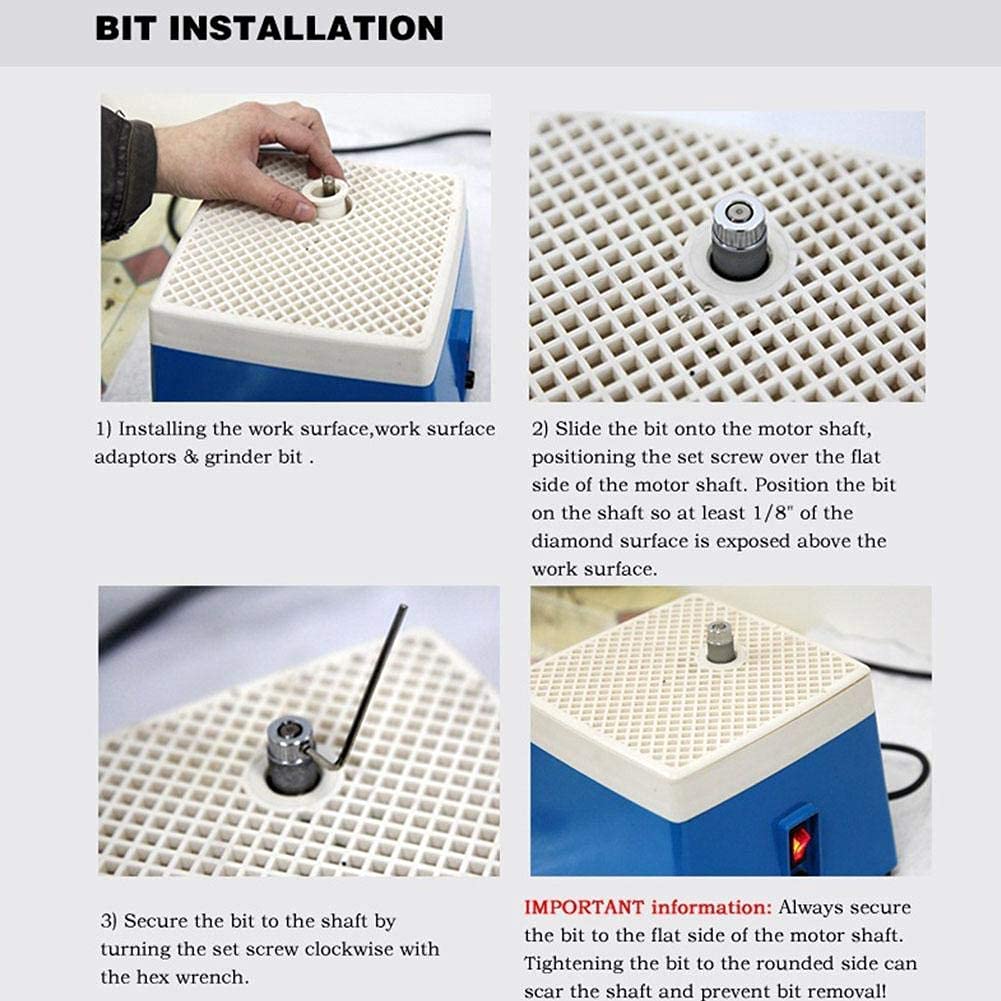 BIT INSTALLATION

1) Installing the work surface,work surface adaptors & grinder bit .

2) Slide the bit onto the motor shaft, positioning the set screw over the flat side of the motor shaft. Position the bit on the shaft so at least 1/8" of the diamond surface is exposed above the work surface.

3) Secure the bit to the shaft by turning the set screw clockwise with the hex wrench.

IMPORTANT information: Always secure the bit to the flat side of the motor shaft. Tightening the bit to the rounded side can scar the shaft and prevent bit removal!