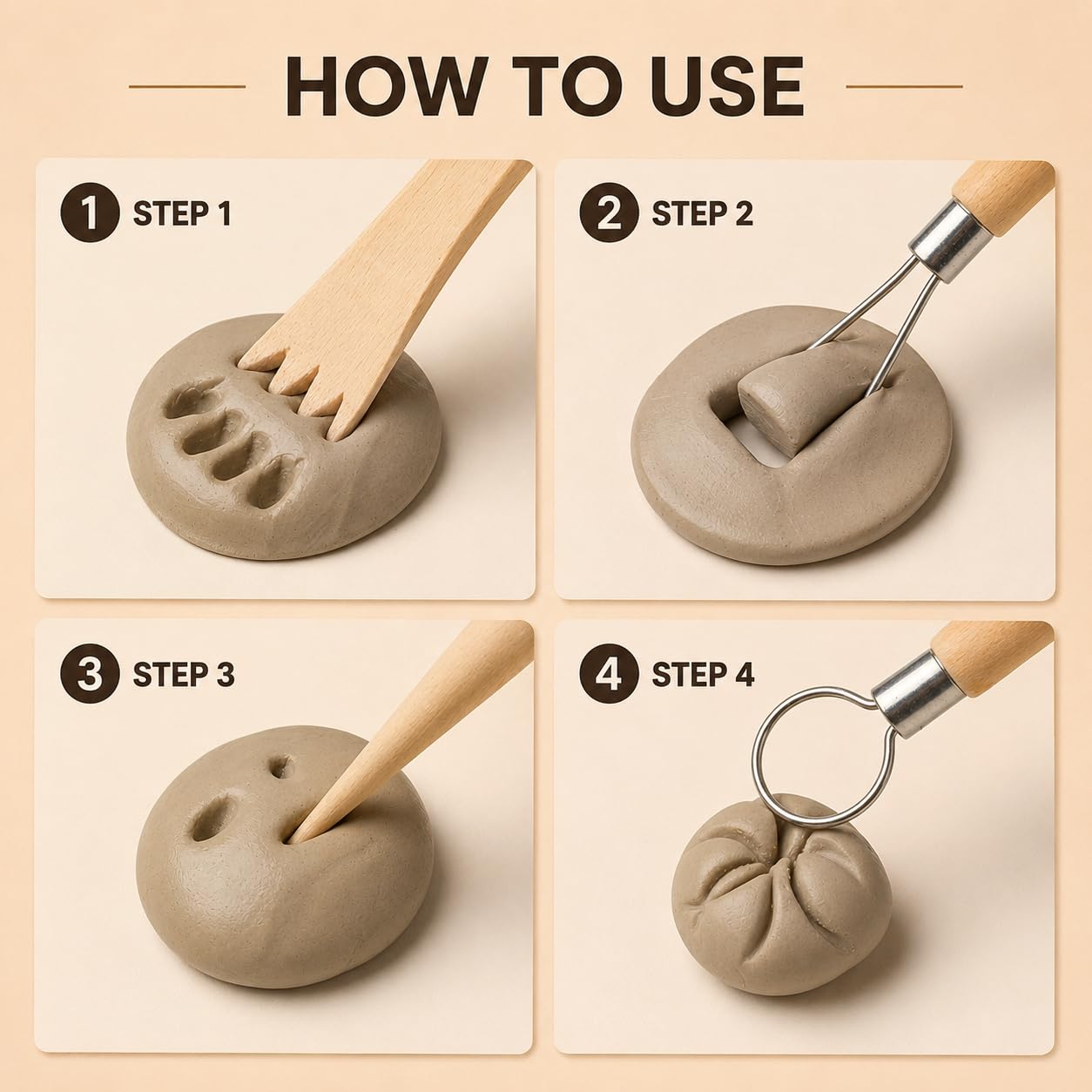 HOW TO USE

1 STEP 1

2 STEP 2

3 STEP 3

4 STEP 4