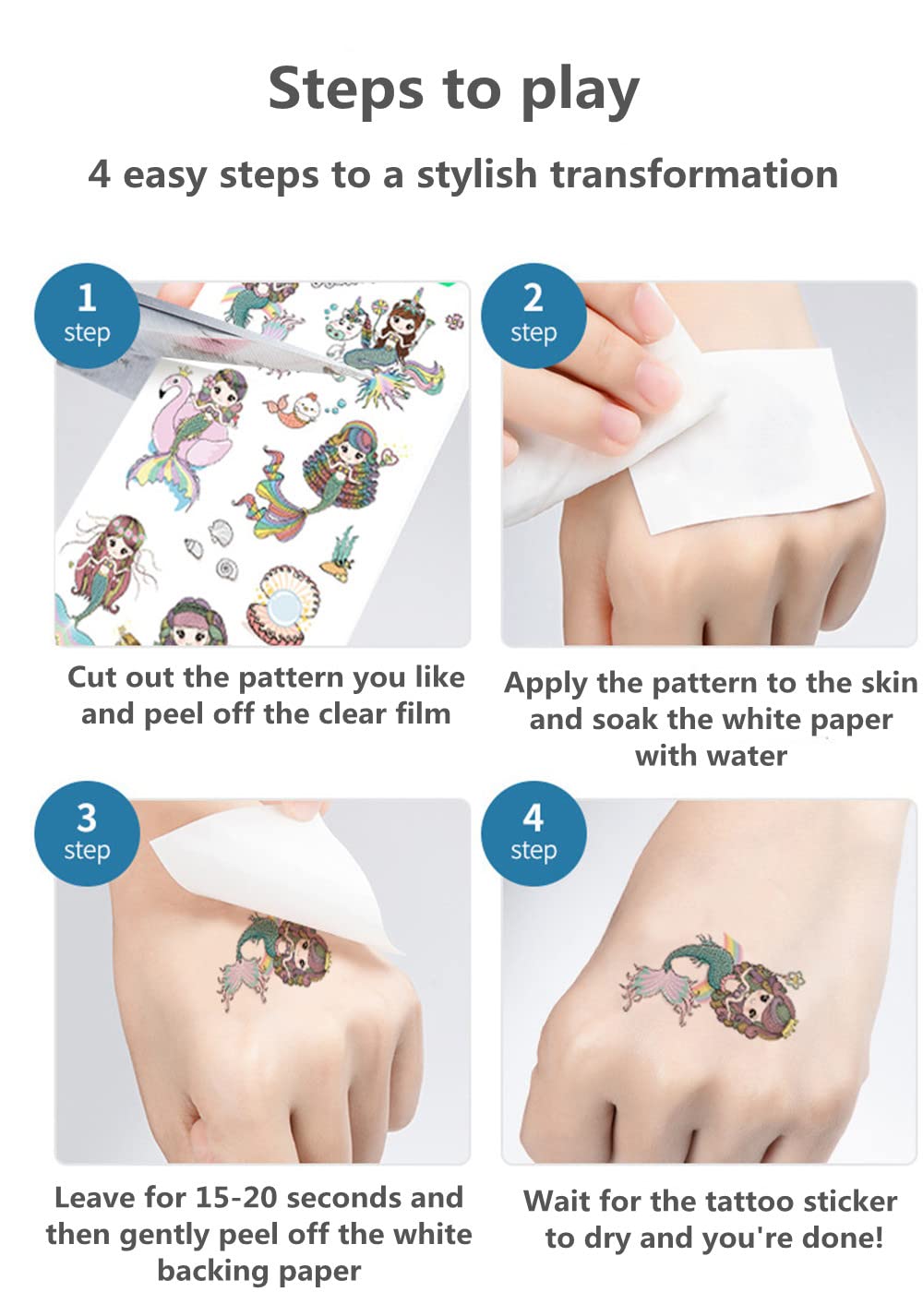 Steps to play

4 easy steps to a stylish transformation

1
step

Cut out the pattern you like and peel off the clear film

2
step

Apply the pattern to the skin and soak the white paper with water

3
step

Leave for 15-20 seconds and then gently peel off the white backing paper

4
step

Wait for the tattoo sticker to dry and you're done!