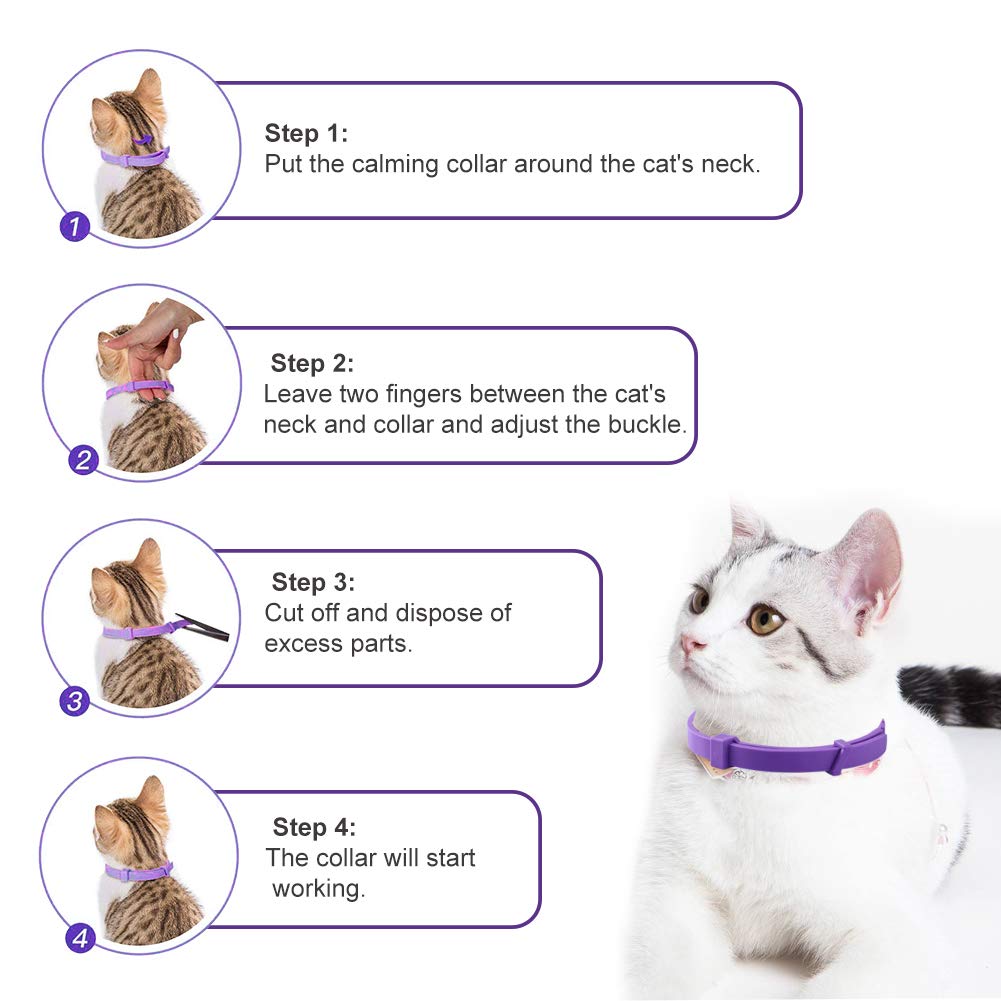 1

Step 1:
Put the calming collar around the cat's neck.

2

Step 2:
Leave two fingers between the cat's neck and collar and adjust the buckle.

3

Step 3:
Cut off and dispose of excess parts.

4

Step 4:
The collar will start working.