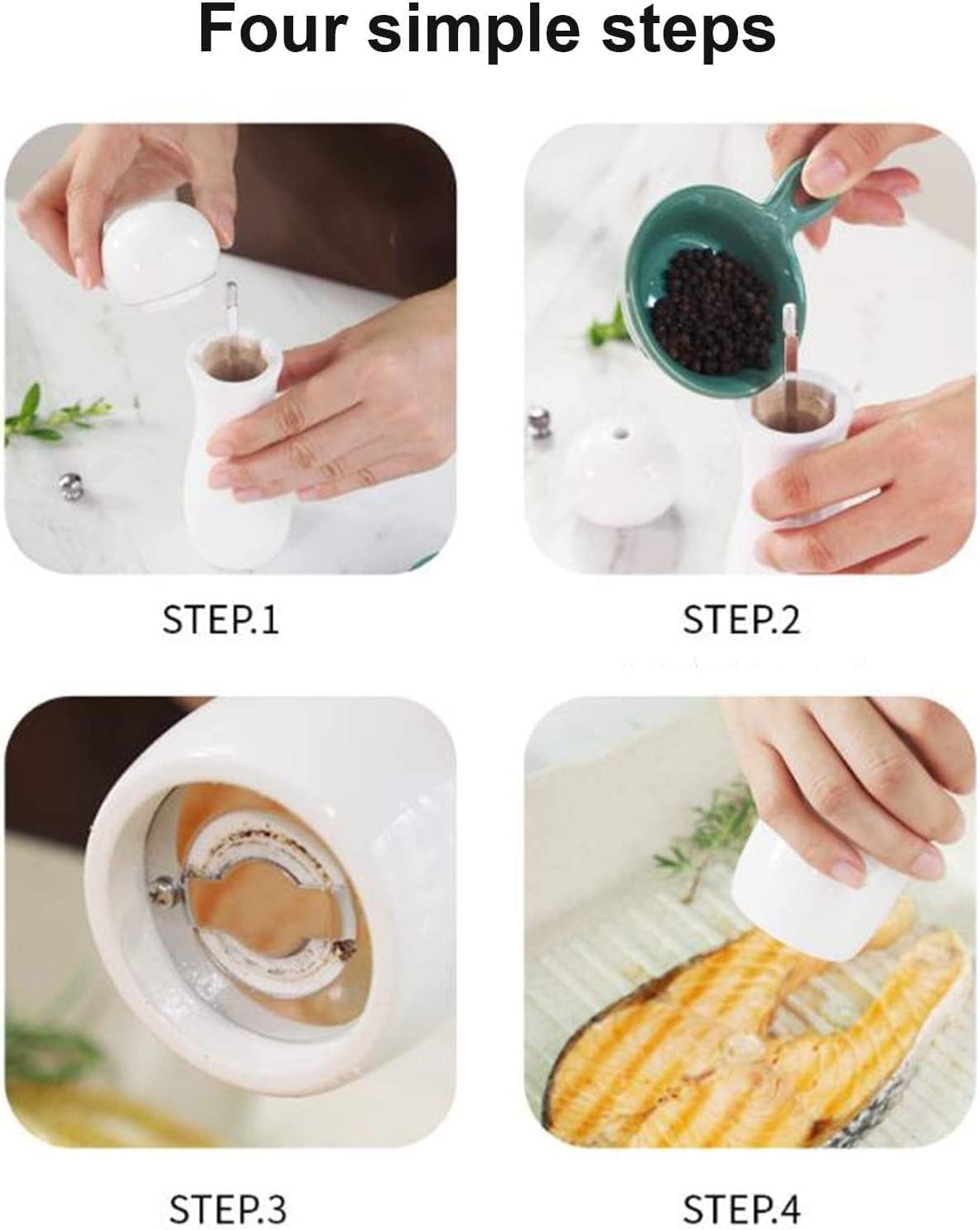 Four simple steps

STEP.1

STEP.2

STEP.3

STEP.4