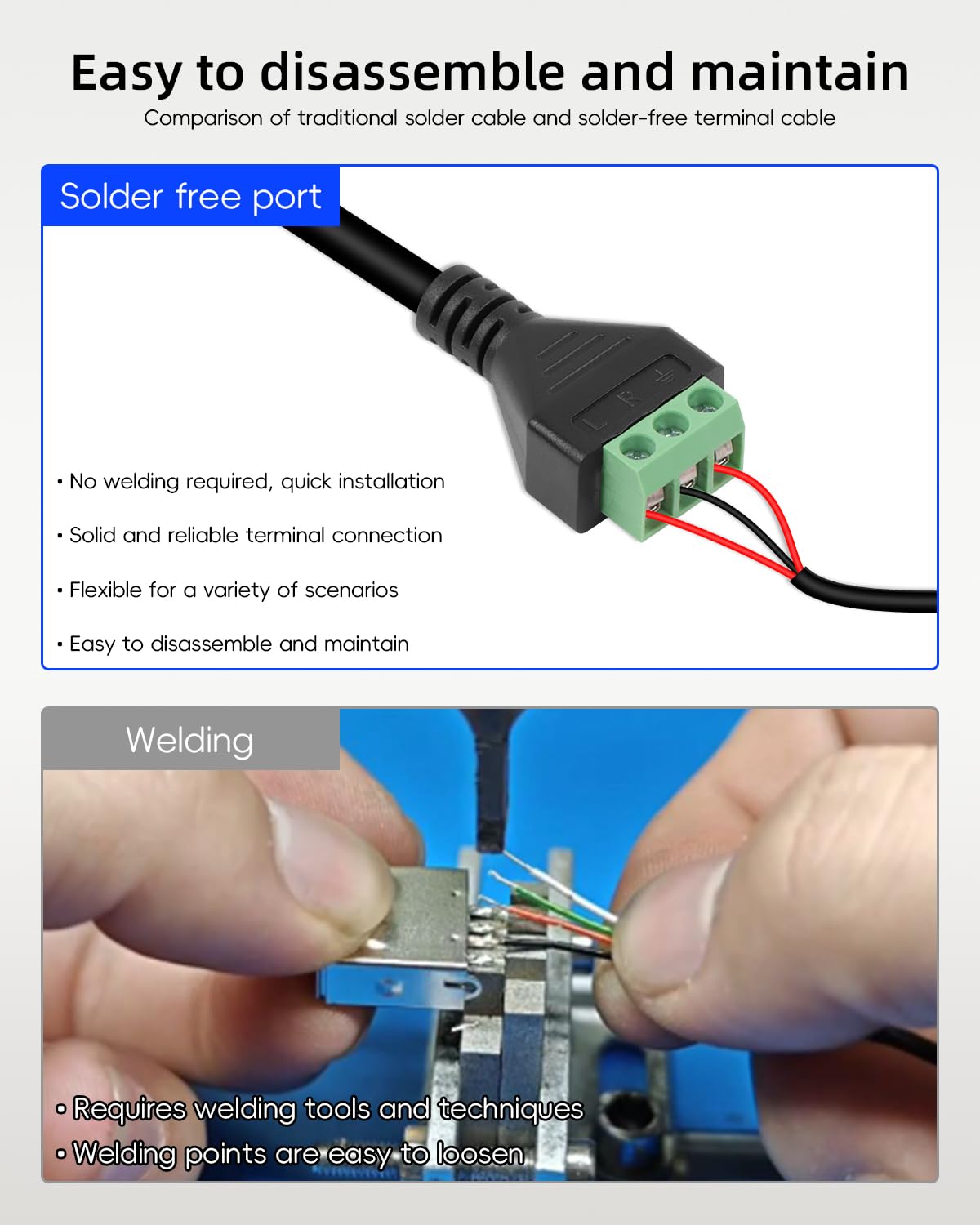 Easy to disassemble and maintain
Comparison of traditional solder cable and solder-free terminal cable

Solder free port

L R ⏚

• No welding required, quick installation
• Solid and reliable terminal connection
• Flexible for a variety of scenarios
• Easy to disassemble and maintain

Welding

• Requires welding tools and techniques
• Welding points are easy to loosen