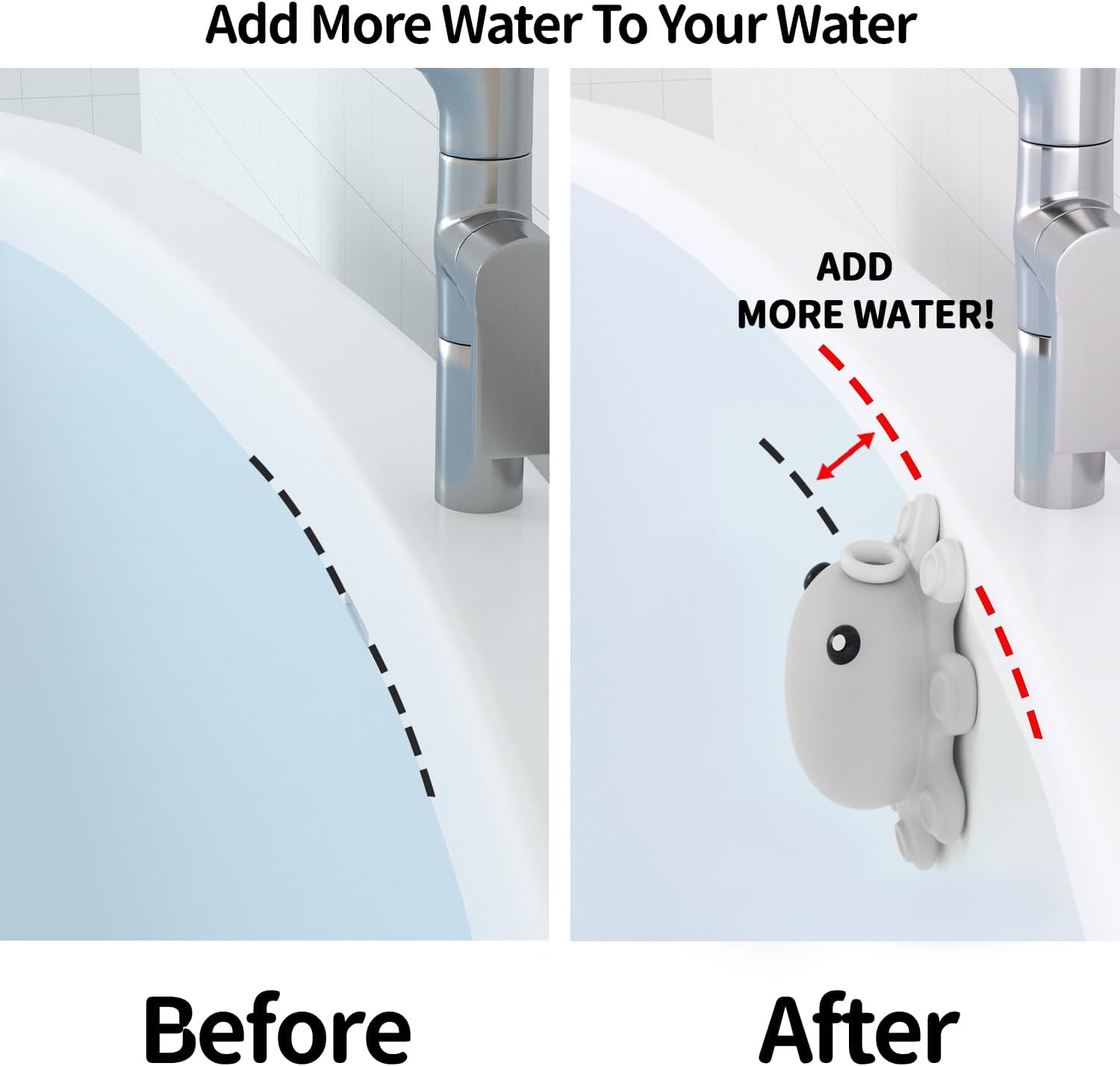 Add More Water To Your Water

ADD MORE WATER!

Before

After