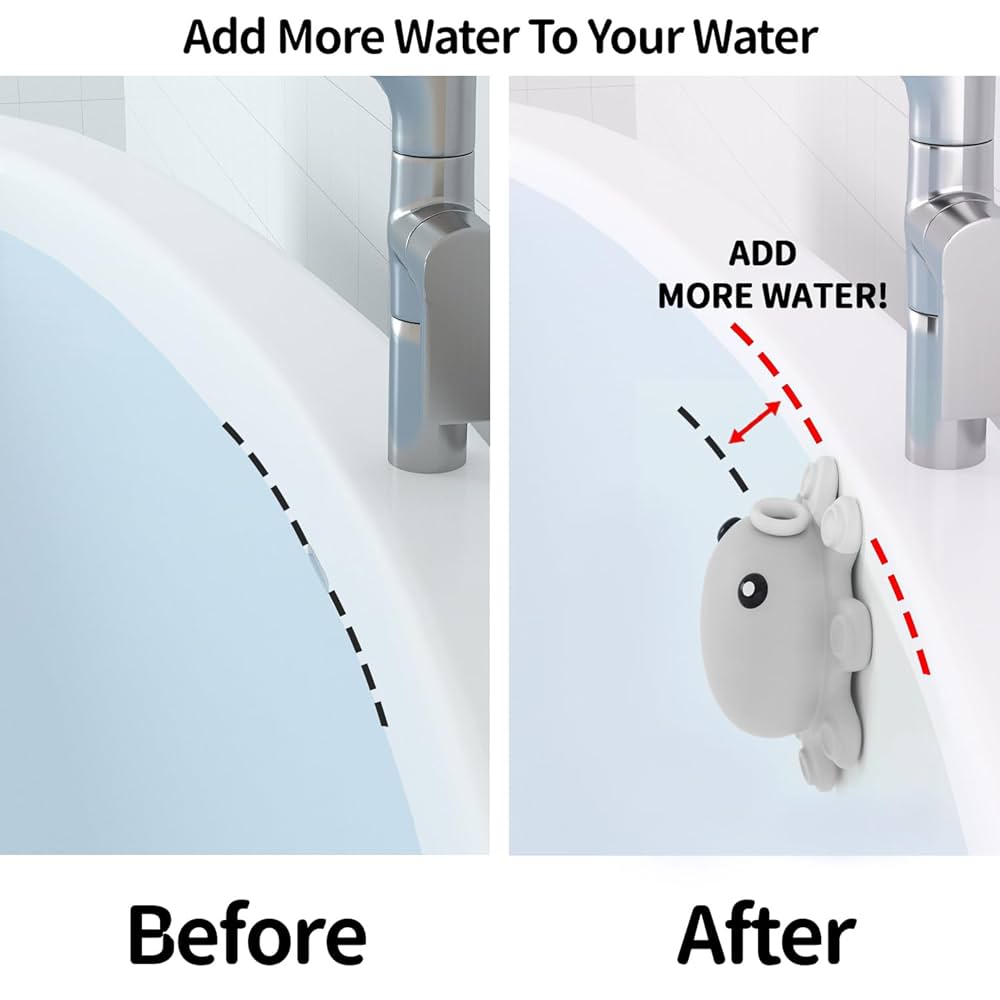 Add More Water To Your Water

ADD
MORE WATER!

Before

After