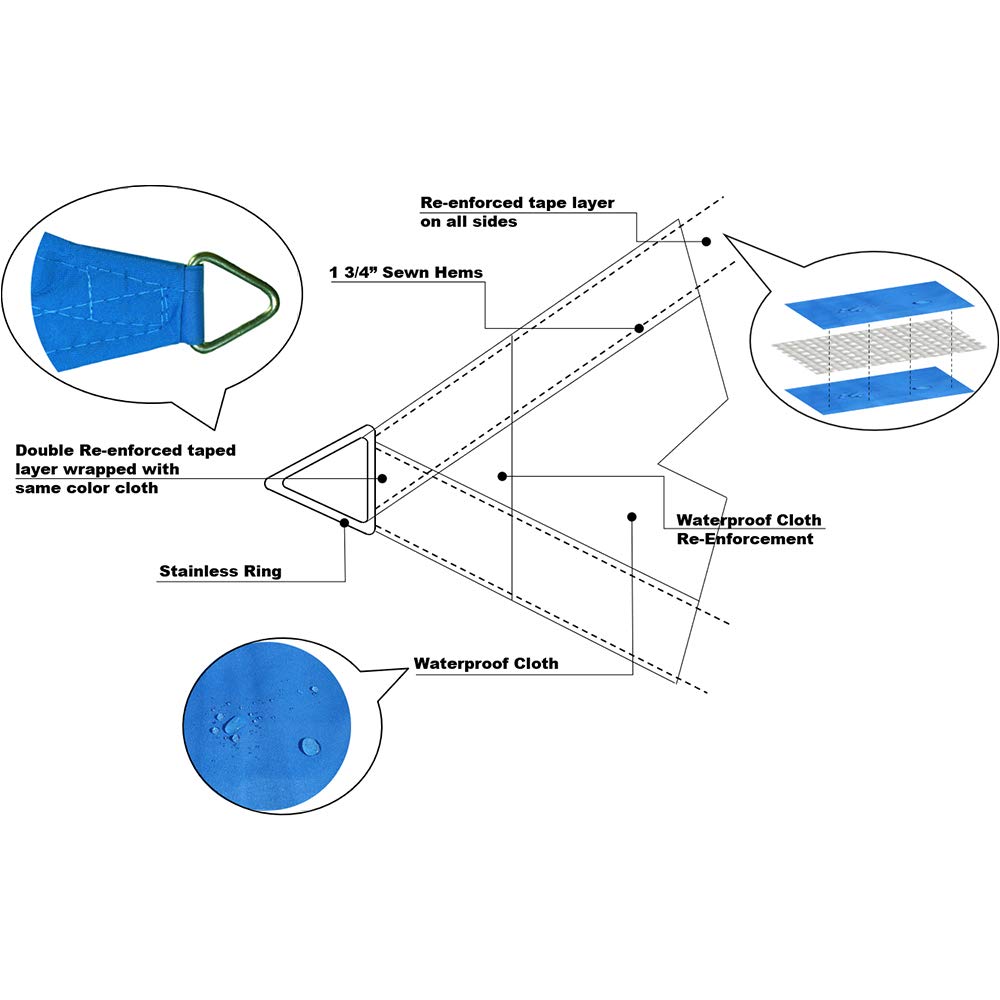 Re-enforced tape layer on all sides

1 3/4" Sewn Hems

Double Re-enforced taped layer wrapped with same color cloth

Waterproof Cloth Re-Enforcement

Stainless Ring

Waterproof Cloth