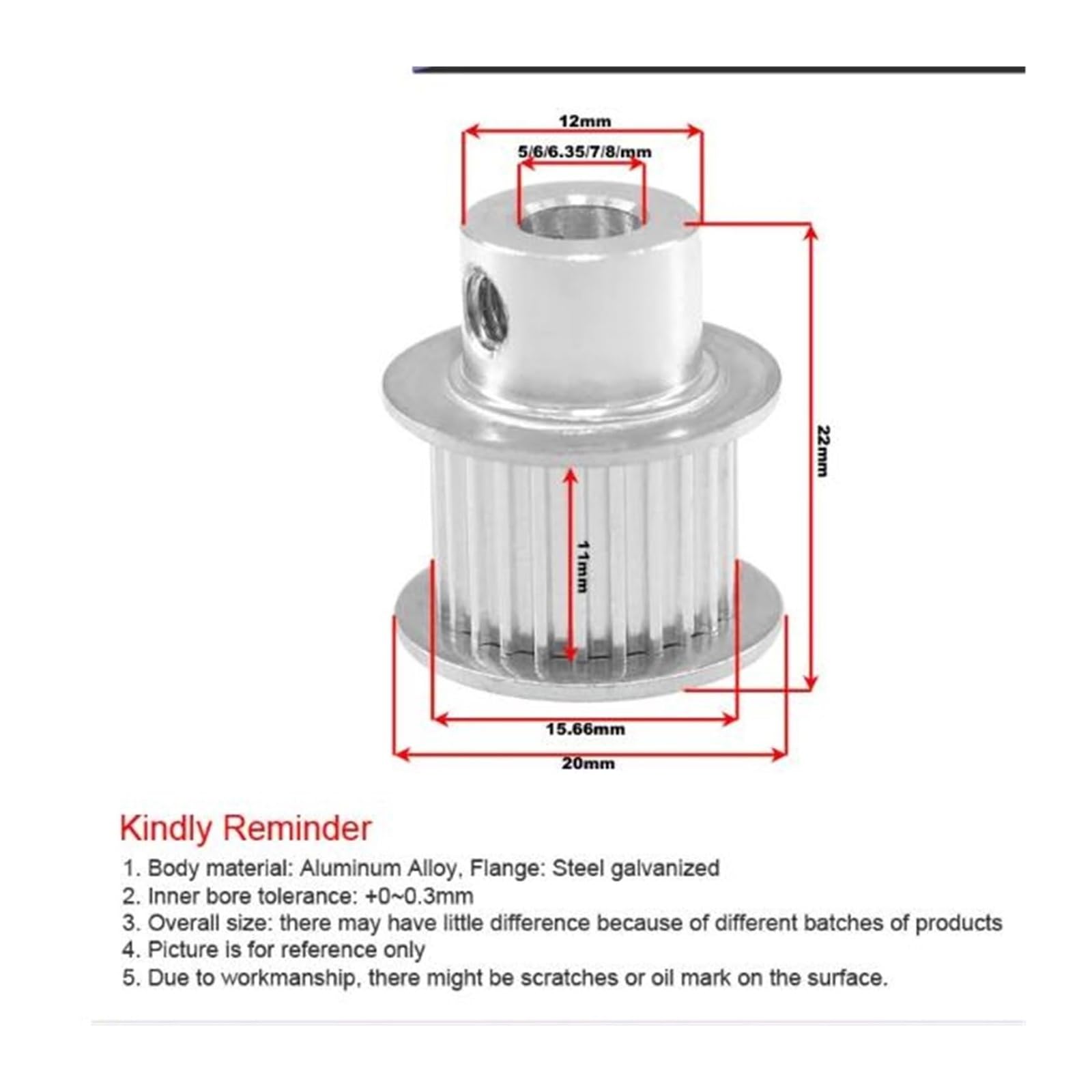 12mm

5/6/6.35/7/8/mm

22mm

11mm

15.66mm

20mm

Kindly Reminder

1. Body material: Aluminum Alloy, Flange: Steel galvanized
2. Inner bore tolerance: +0~0.3mm
3. Overall size: there may have little difference because of different batches of products
4. Picture is for reference only
5. Due to workmanship, there might be scratches or oil mark on the surface.