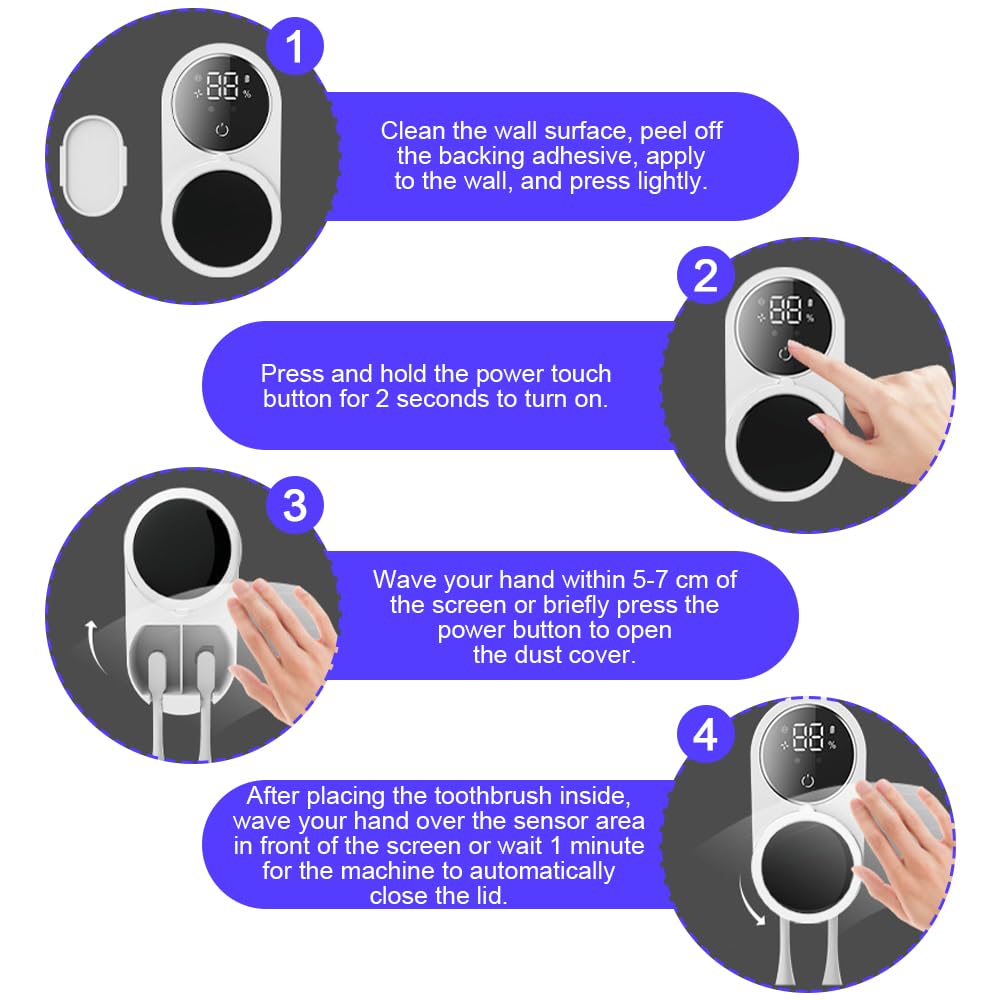 1

88 %

Clean the wall surface, peel off the backing adhesive, apply to the wall, and press lightly.

2

88 %

Press and hold the power touch button for 2 seconds to turn on.

3

Wave your hand within 5-7 cm of the screen or briefly press the power button to open the dust cover.

4

88 %

After placing the toothbrush inside, wave your hand over the sensor area in front of the screen or wait 1 minute for the machine to automatically close the lid.