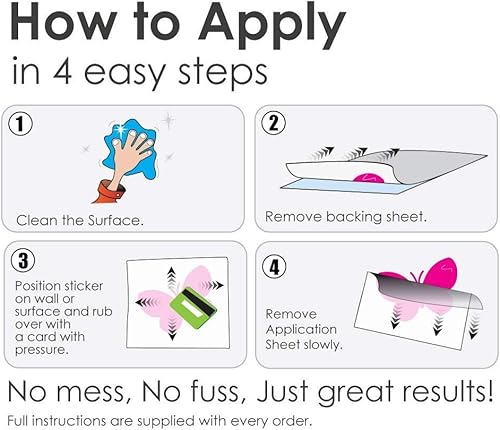 How to Apply
in 4 easy steps

1
Clean the Surface.

2
Remove backing sheet.

3
Position sticker on wall or surface and rub over with a card with pressure.

4
Remove Application Sheet slowly.

No mess, No fuss, Just great results!

Full instructions are supplied with every order.