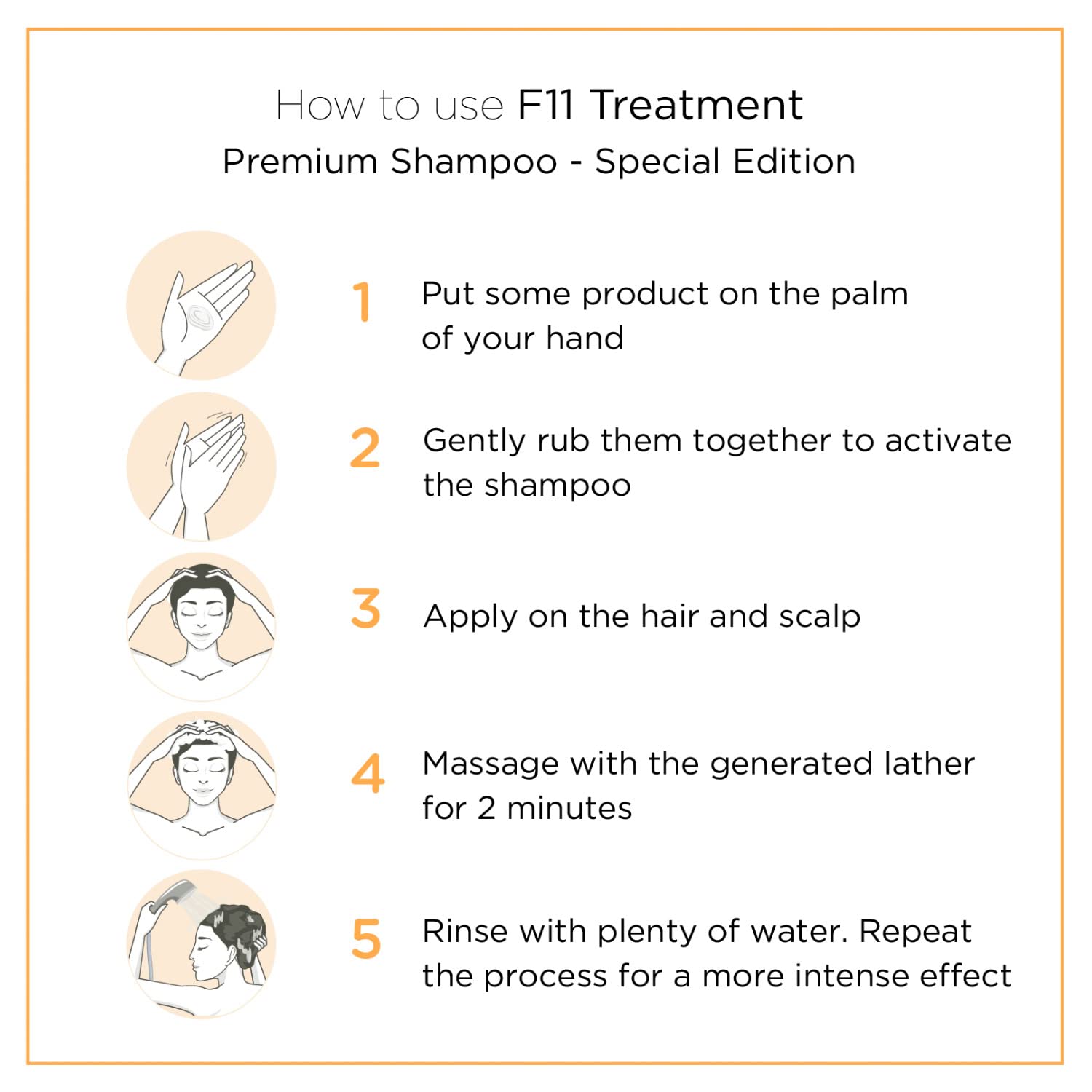 How to use F11 Treatment
Premium Shampoo - Special Edition

1 Put some product on the palm of your hand

2 Gently rub them together to activate the shampoo

3 Apply on the hair and scalp

4 Massage with the generated lather for 2 minutes

5 Rinse with plenty of water. Repeat the process for a more intense effect