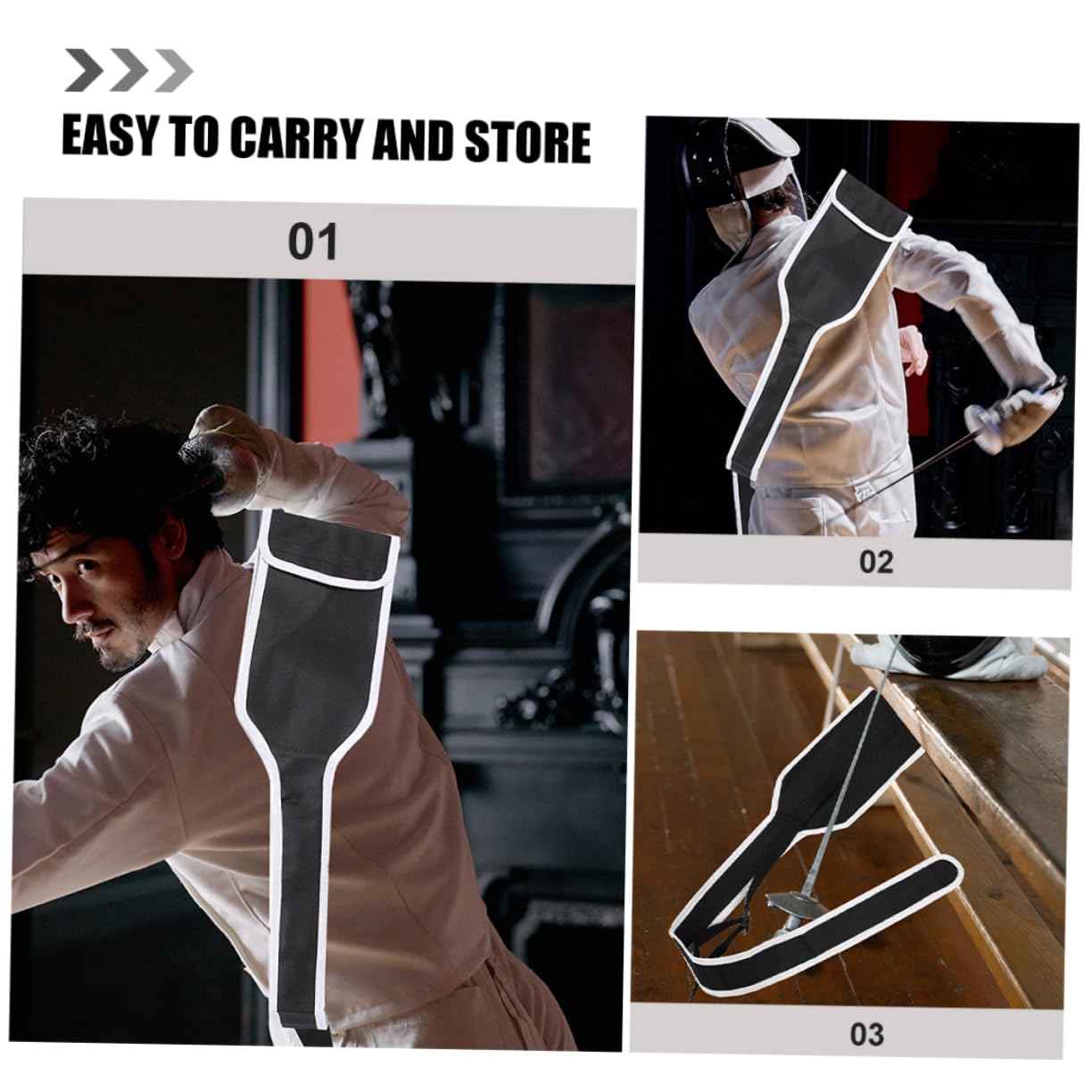 EASY TO CARRY AND STORE

01

02

03