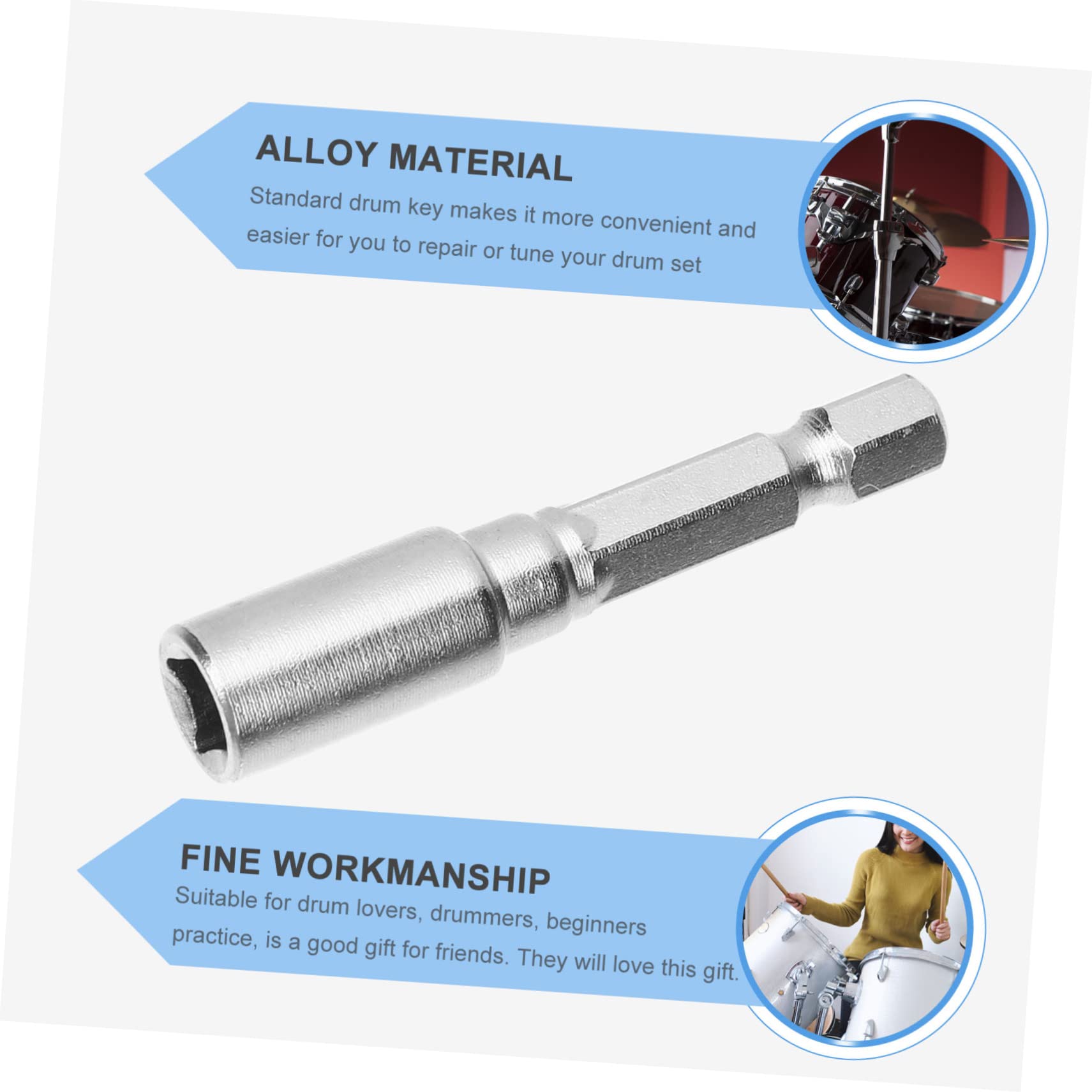 ALLOY MATERIAL

Standard drum key makes it more convenient and easier for you to repair or tune your drum set

FINE WORKMANSHIP

Suitable for drum lovers, drummers, beginners practice, is a good gift for friends. They will love this gift.