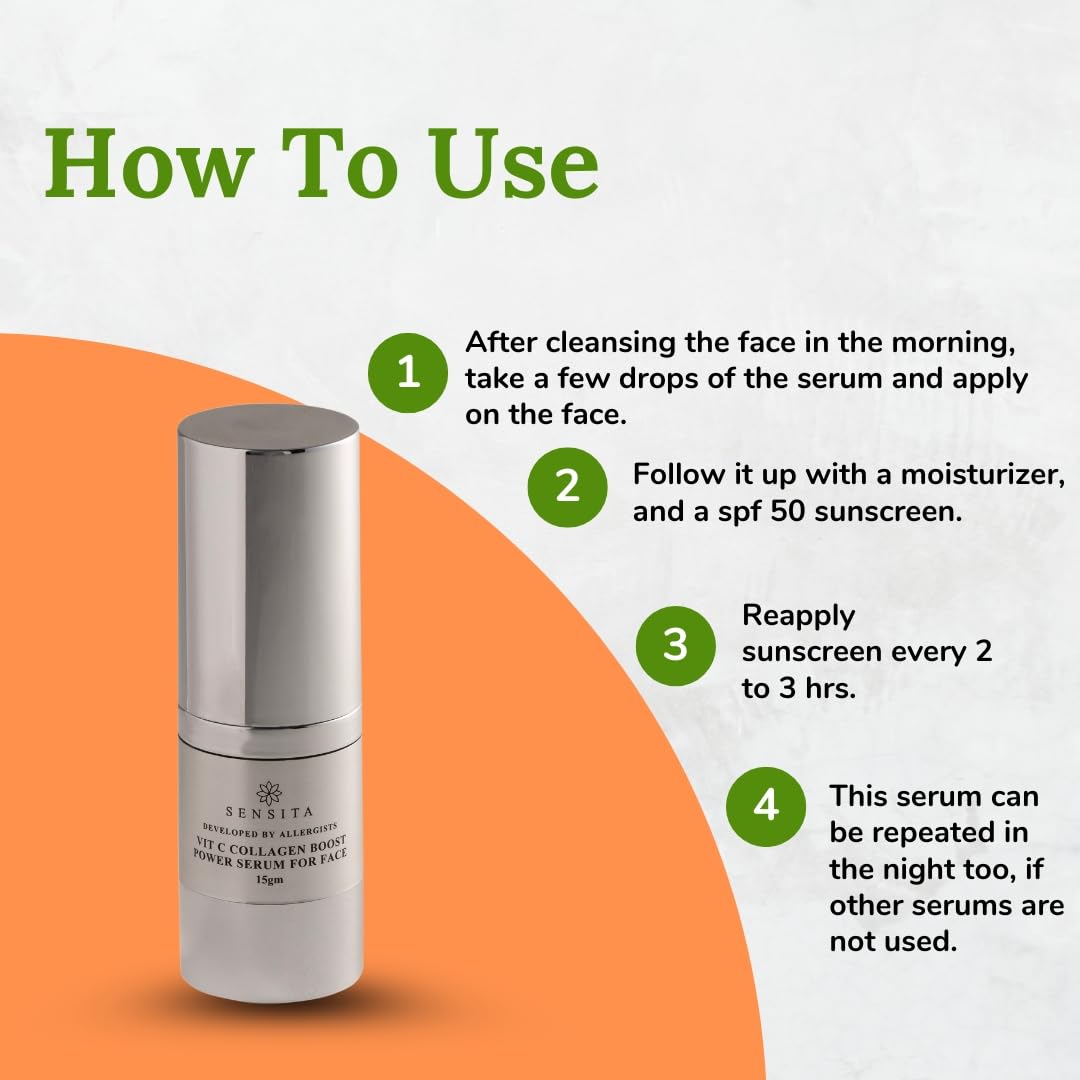 How To Use

1 After cleansing the face in the morning, take a few drops of the serum and apply on the face.

2 Follow it up with a moisturizer, and a spf 50 sunscreen.

3 Reapply sunscreen every 2 to 3 hrs.

4 This serum can be repeated in the night too, if other serums are not used.

SENSITA
DEVELOPED BY ALLERGISTS
VIT C COLLAGEN BOOST POWER SERUM FOR FACE
15gm