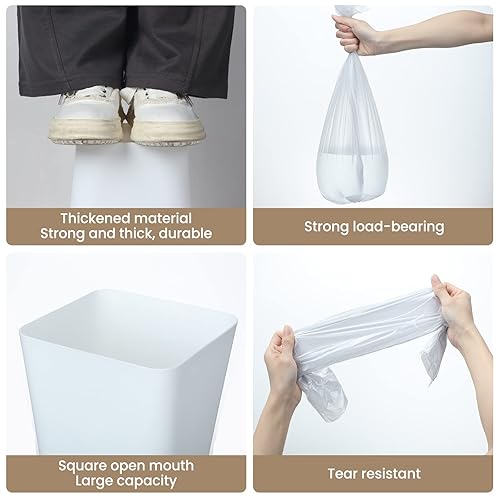 Thickened material
Strong and thick, durable

Strong load-bearing

Square open mouth
Large capacity

Tear resistant