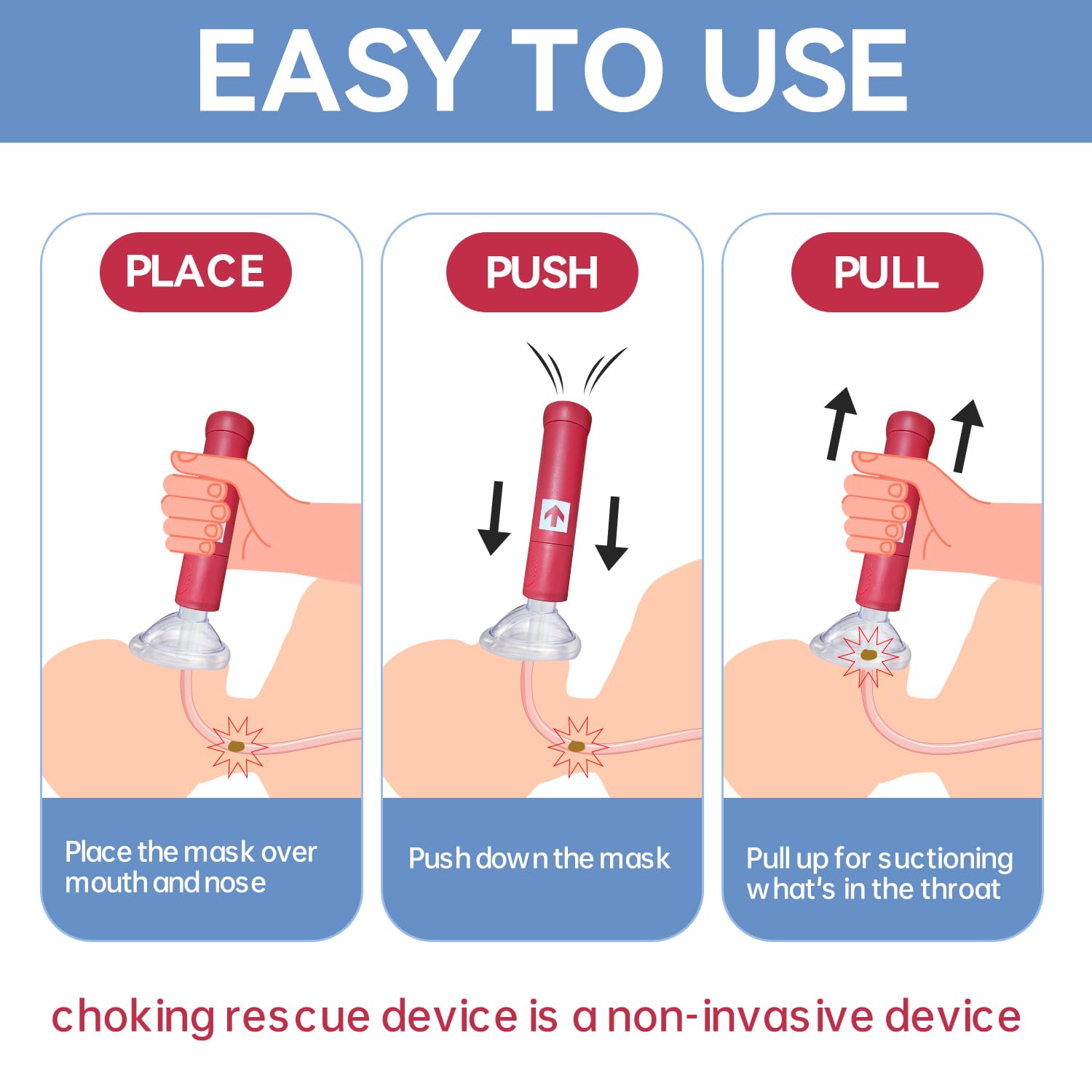 EASY TO USE

PLACE

Place the mask over mouth and nose

PUSH

Push down the mask

PULL

Pull up for suctioning what's in the throat

choking rescue device is a non-invasive device