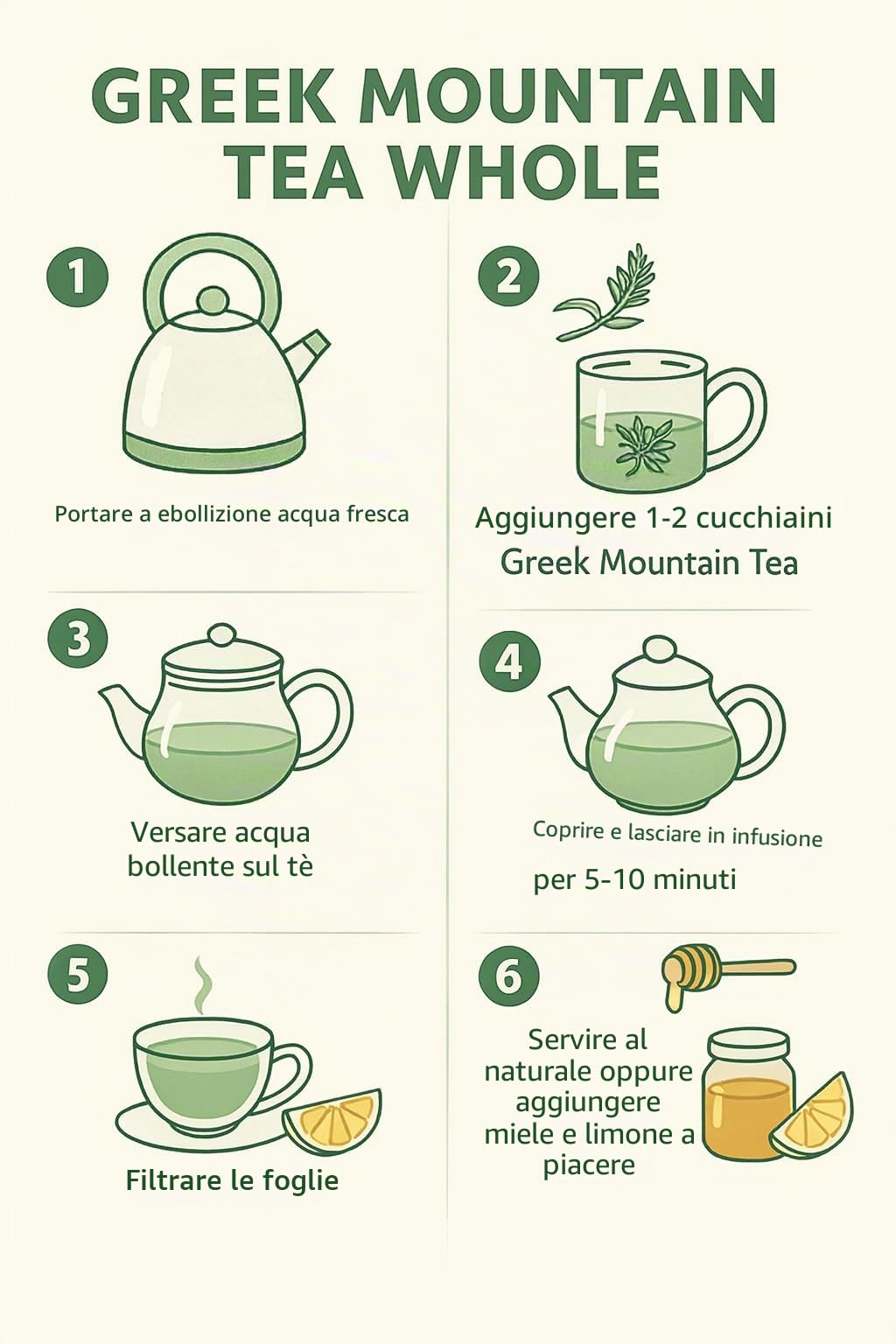 GREEK MOUNTAIN TEA WHOLE

1

Portare a ebollizione acqua fresca

2

Aggiungere 1-2 cucchiaini Greek Mountain Tea

3

Versare acqua bollente sul tè

4

Coprire e lasciare in infusione

per 5-10 minuti

5

Filtrare le foglie

6

Servire al naturale oppure aggiungere miele e limone a piacere