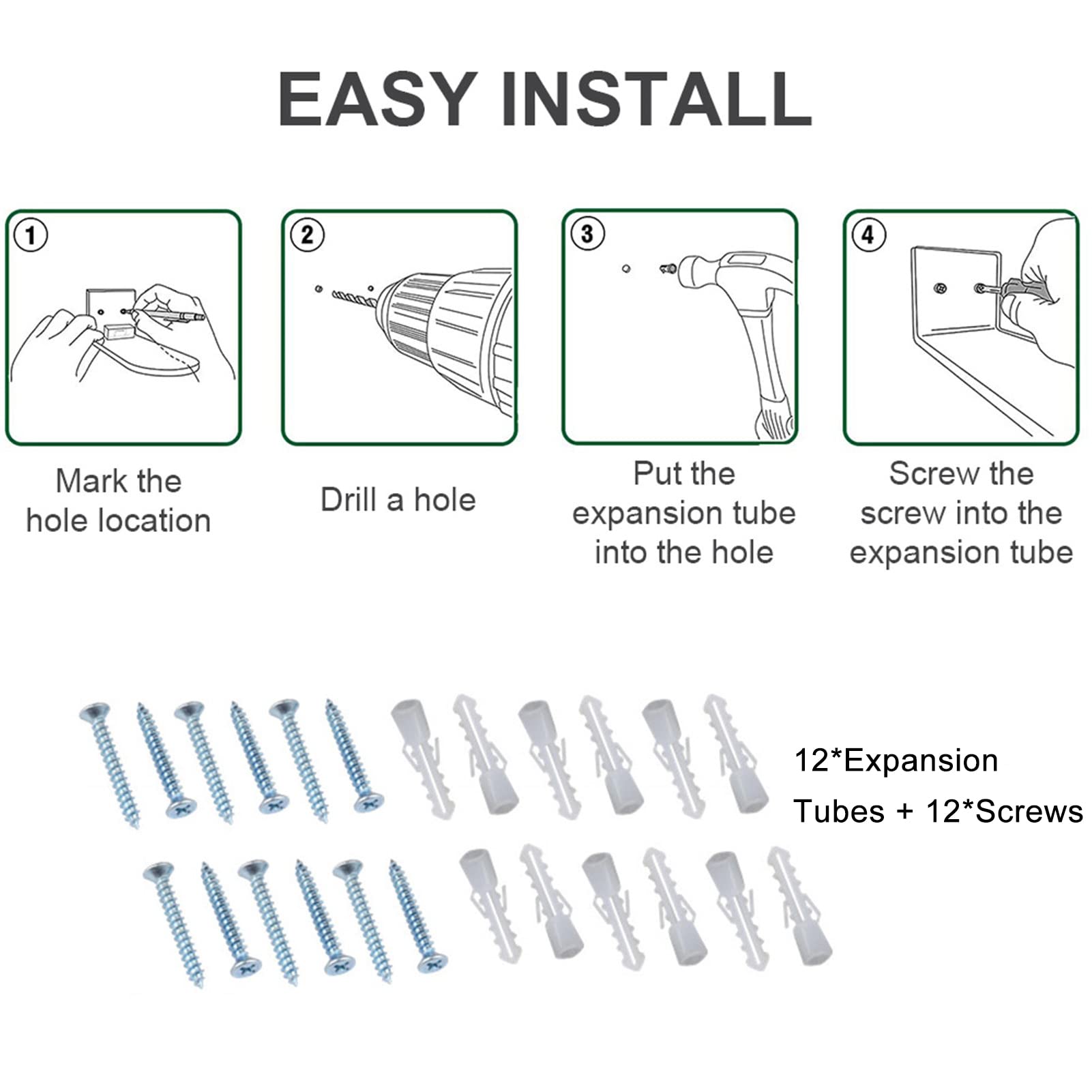 EASY INSTALL

1

Mark the hole location

2

Drill a hole

3

Put the expansion tube into the hole

4

Screw the screw into the expansion tube

12*Expansion Tubes + 12*Screws