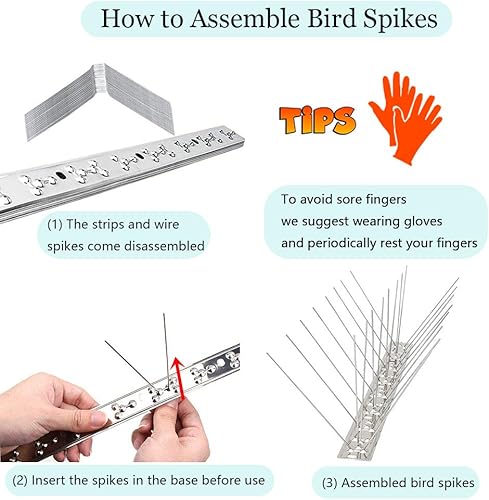 How to Assemble Bird Spikes

TiPS

(1) The strips and wire spikes come disassembled

To avoid sore fingers we suggest wearing gloves and periodically rest your fingers

(2) Insert the spikes in the base before use

(3) Assembled bird spikes