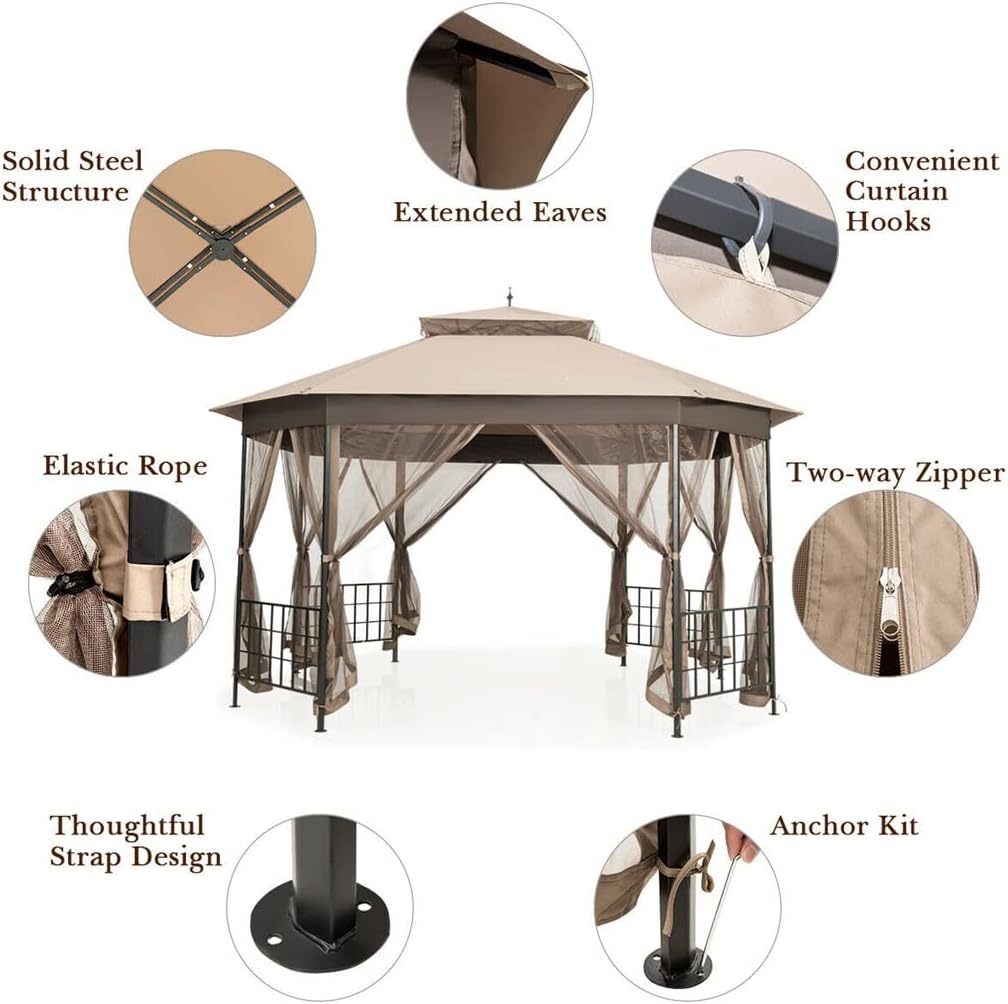 Solid Steel Structure

Extended Eaves

Convenient Curtain Hooks

Elastic Rope

Two-way Zipper

Thoughtful Strap Design

Anchor Kit