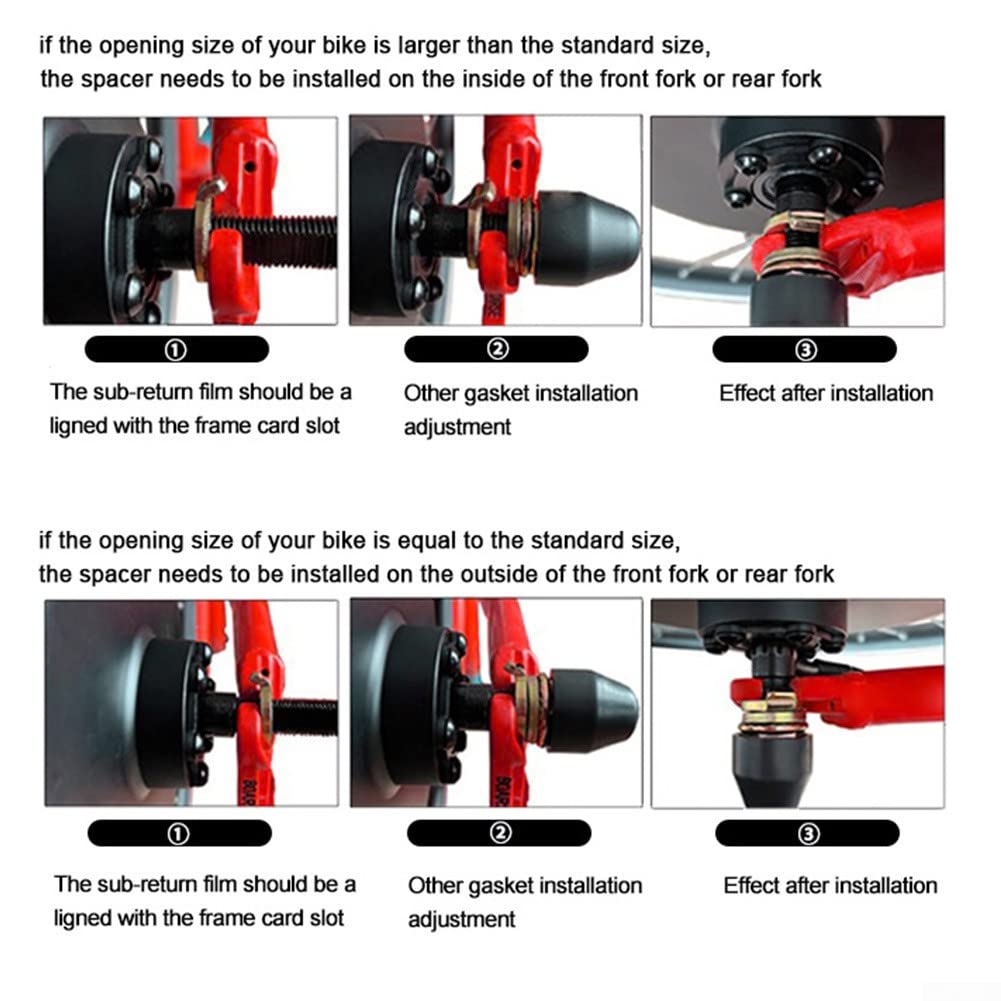 if the opening size of your bike is larger than the standard size,
the spacer needs to be installed on the inside of the front fork or rear fork

①
The sub-return film should be a ligned with the frame card slot

②
Other gasket installation adjustment

③
Effect after installation

if the opening size of your bike is equal to the standard size,
the spacer needs to be installed on the outside of the front fork or rear fork

①
The sub-return film should be a ligned with the frame card slot

②
Other gasket installation adjustment

③
Effect after installation