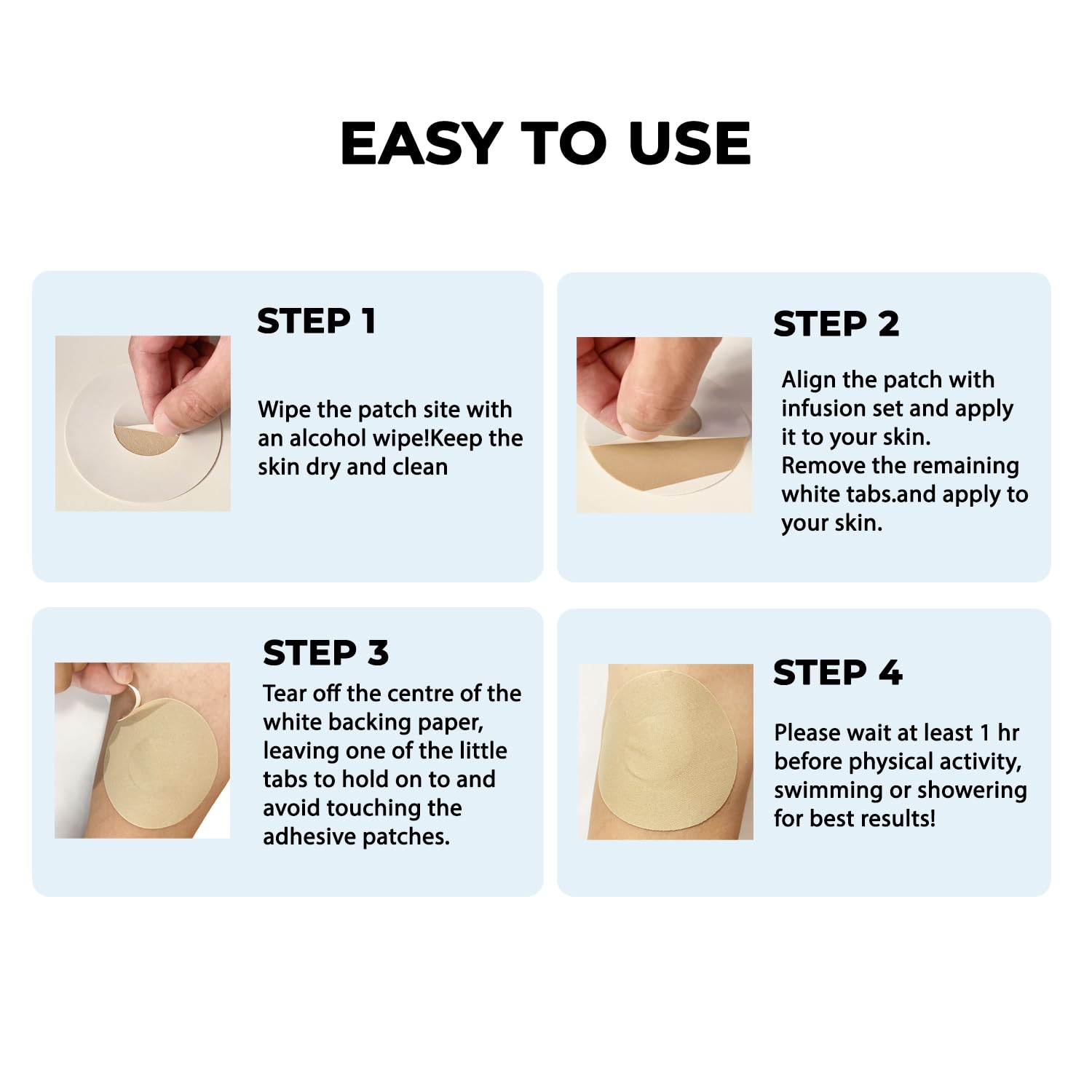 EASY TO USE

STEP 1

Wipe the patch site with an alcohol wipe!Keep the skin dry and clean

STEP 2

Align the patch with infusion set and apply it to your skin.
Remove the remaining white tabs.and apply to your skin.

STEP 3

Tear off the centre of the white backing paper, leaving one of the little tabs to hold on to and avoid touching the adhesive patches.

STEP 4

Please wait at least 1 hr before physical activity, swimming or showering for best results!