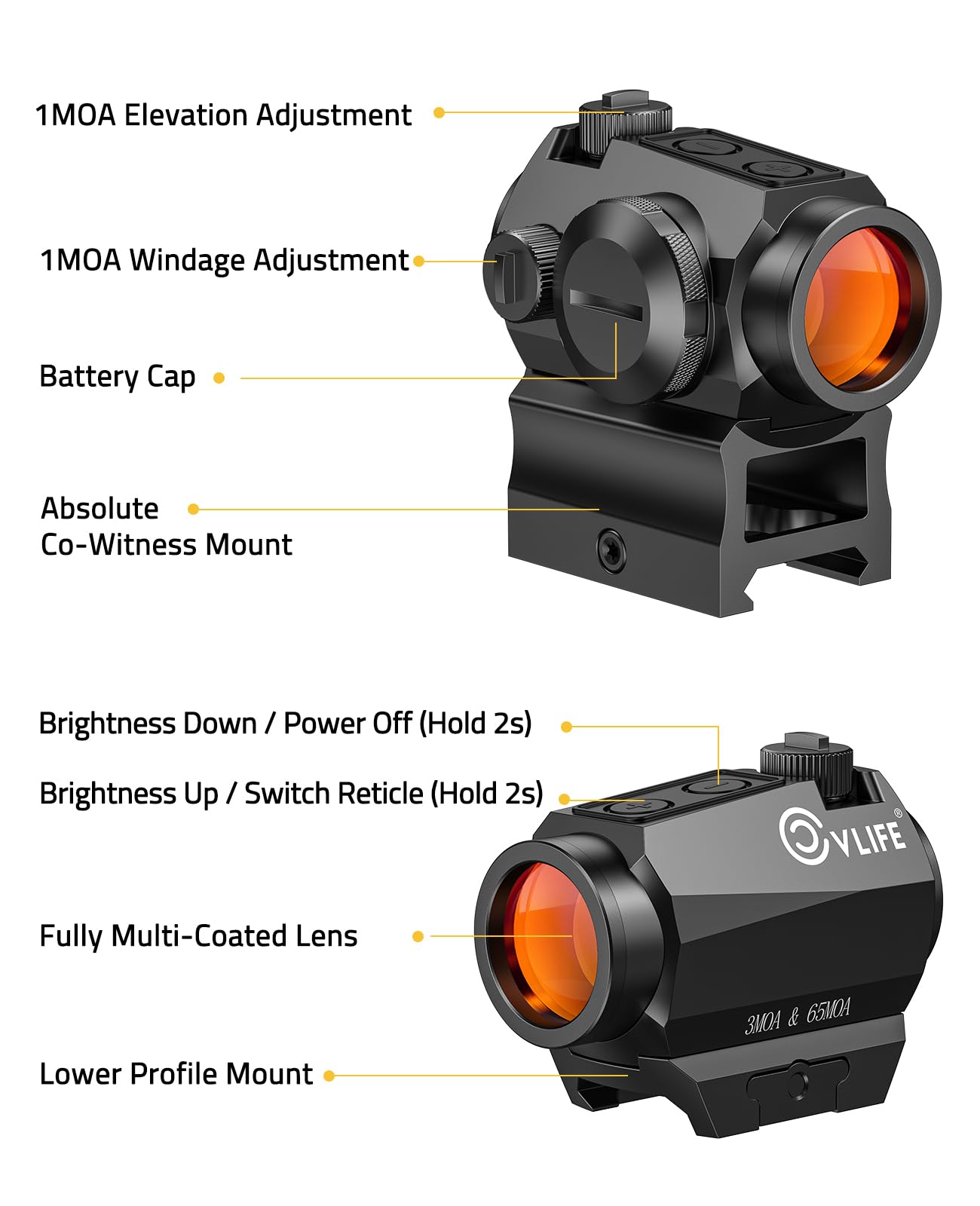 1MOA Elevation Adjustment

1MOA Windage Adjustment

Battery Cap

Absolute Co-Witness Mount

Brightness Down / Power Off (Hold 2s)

Brightness Up / Switch Reticle (Hold 2s)

CVLIFE®

Fully Multi-Coated Lens

3MOA & 65MOA

Lower Profile Mount