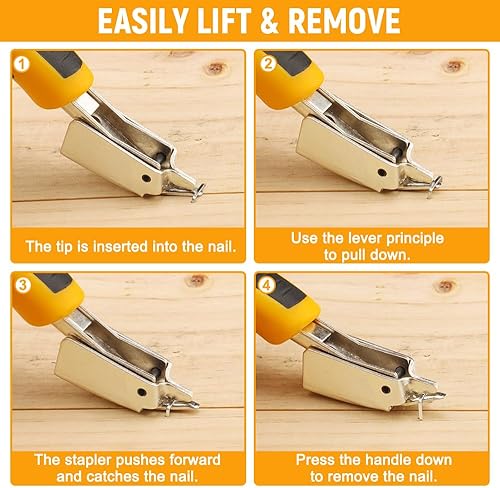 EASILY LIFT & REMOVE

1
The tip is inserted into the nail.

2
Use the lever principle to pull down.

3
The stapler pushes forward and catches the nail.

4
Press the handle down to remove the nail.