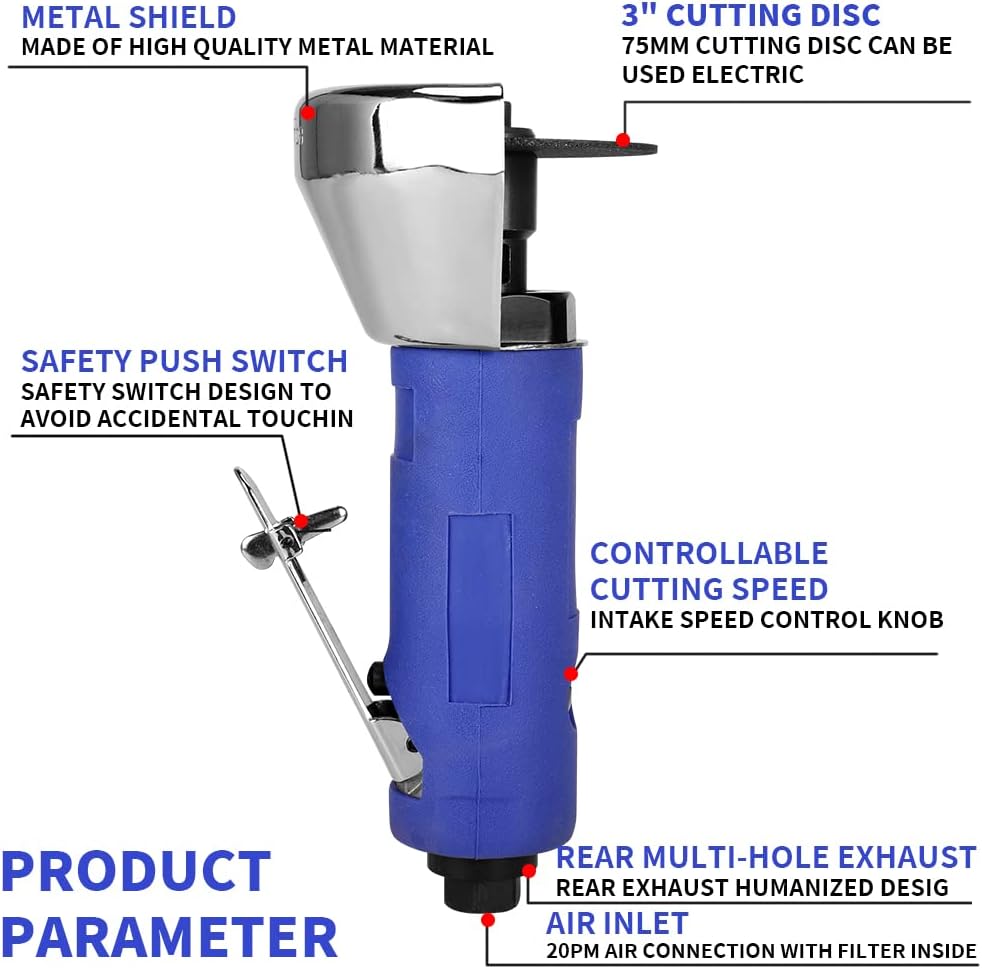 METAL SHIELD
MADE OF HIGH QUALITY METAL MATERIAL

3" CUTTING DISC
75MM CUTTING DISC CAN BE USED ELECTRIC

SAFETY PUSH SWITCH
SAFETY SWITCH DESIGN TO AVOID ACCIDENTAL TOUCHIN

CONTROLLABLE CUTTING SPEED
INTAKE SPEED CONTROL KNOB

PRODUCT PARAMETER

REAR MULTI-HOLE EXHAUST
REAR EXHAUST HUMANIZED DESIG

AIR INLET
20PM AIR CONNECTION WITH FILTER INSIDE