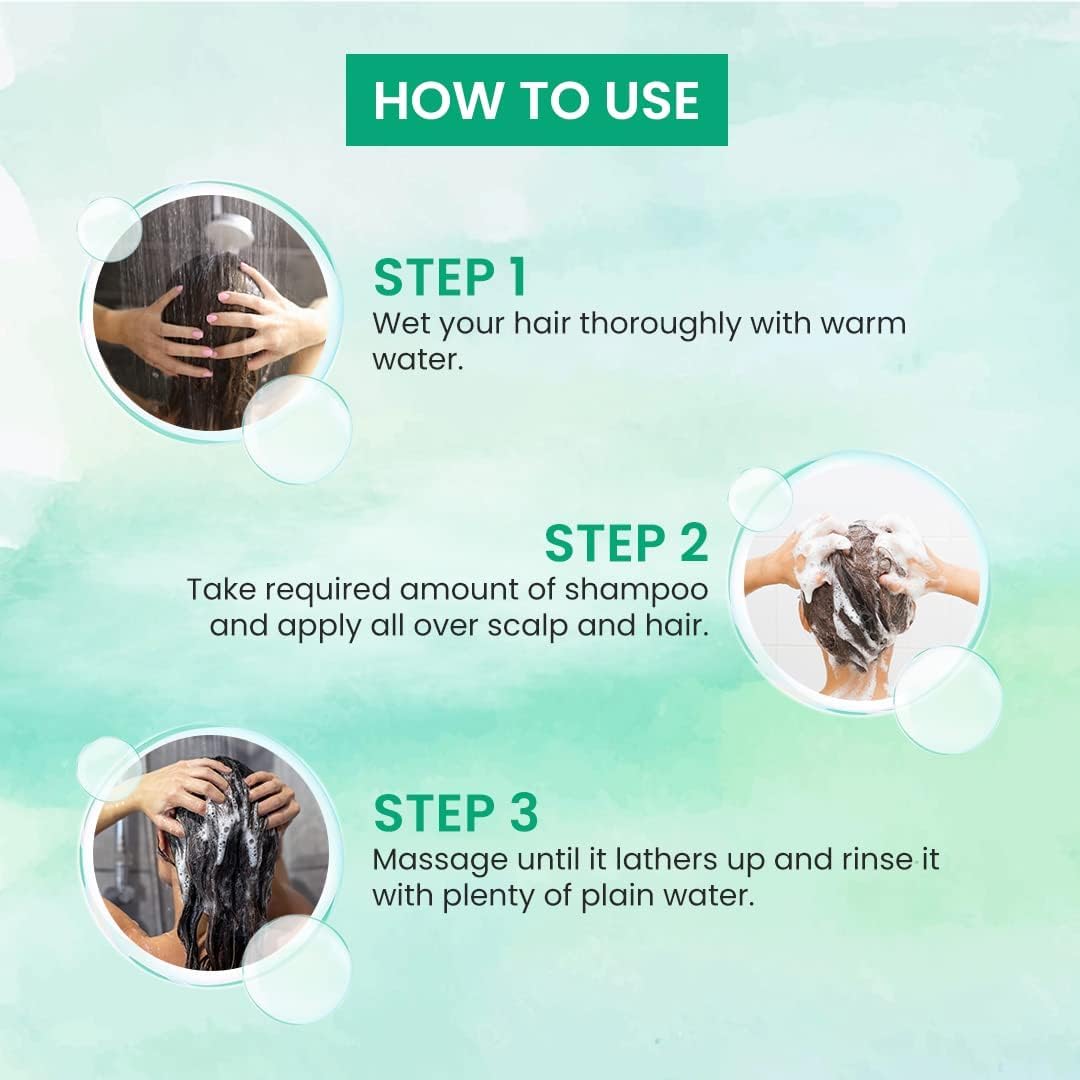 HOW TO USE

STEP 1
Wet your hair thoroughly with warm water.

STEP 2
Take required amount of shampoo and apply all over scalp and hair.

STEP 3
Massage until it lathers up and rinse it with plenty of plain water.