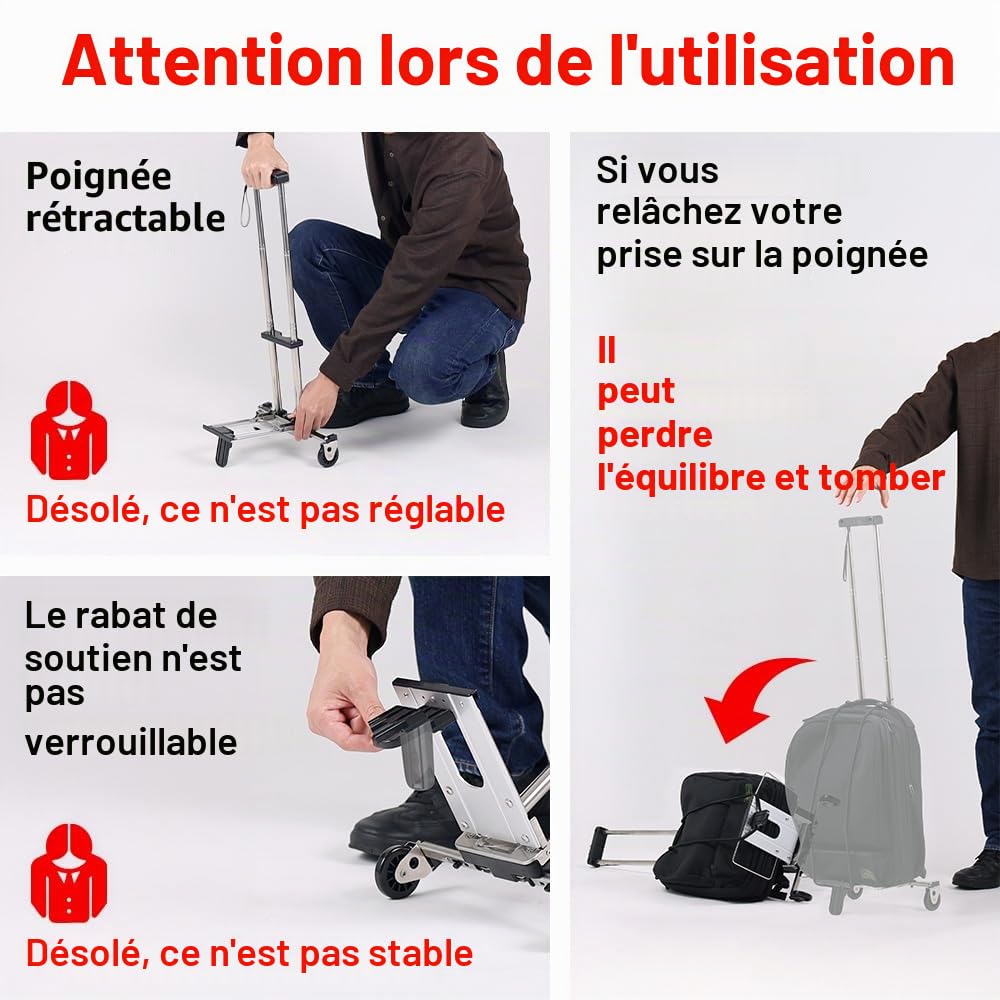 Attention lors de l'utilisation

Poignée rétractable

Désolé, ce n'est pas réglable

Le rabat de soutien n'est pas verrouillable

Désolé, ce n'est pas stable

Si vous relâchez votre prise sur la poignée

Il peut perdre l'équilibre et tomber