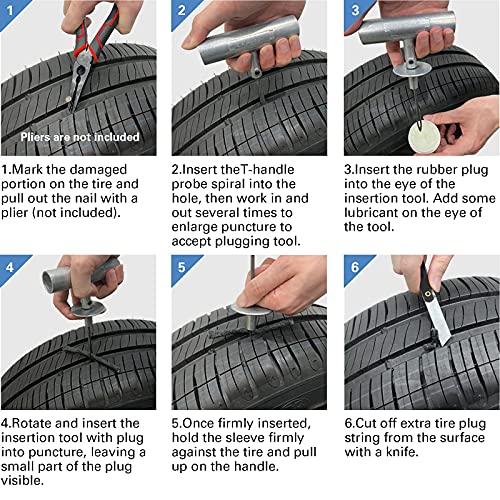 1

Pliers are not included

1.Mark the damaged portion on the tire and pull out the nail with a plier (not included).

2

2.Insert theT-handle probe spiral into the hole, then work in and out several times to enlarge puncture to accept plugging tool.

3

3.Insert the rubber plug into the eye of the insertion tool. Add some lubricant on the eye of the tool.

4

4.Rotate and insert the insertion tool with plug into puncture, leaving a small part of the plug visible.

5

5.Once firmly inserted, hold the sleeve firmly against the tire and pull up on the handle.

6

6.Cut off extra tire plug string from the surface with a knife.