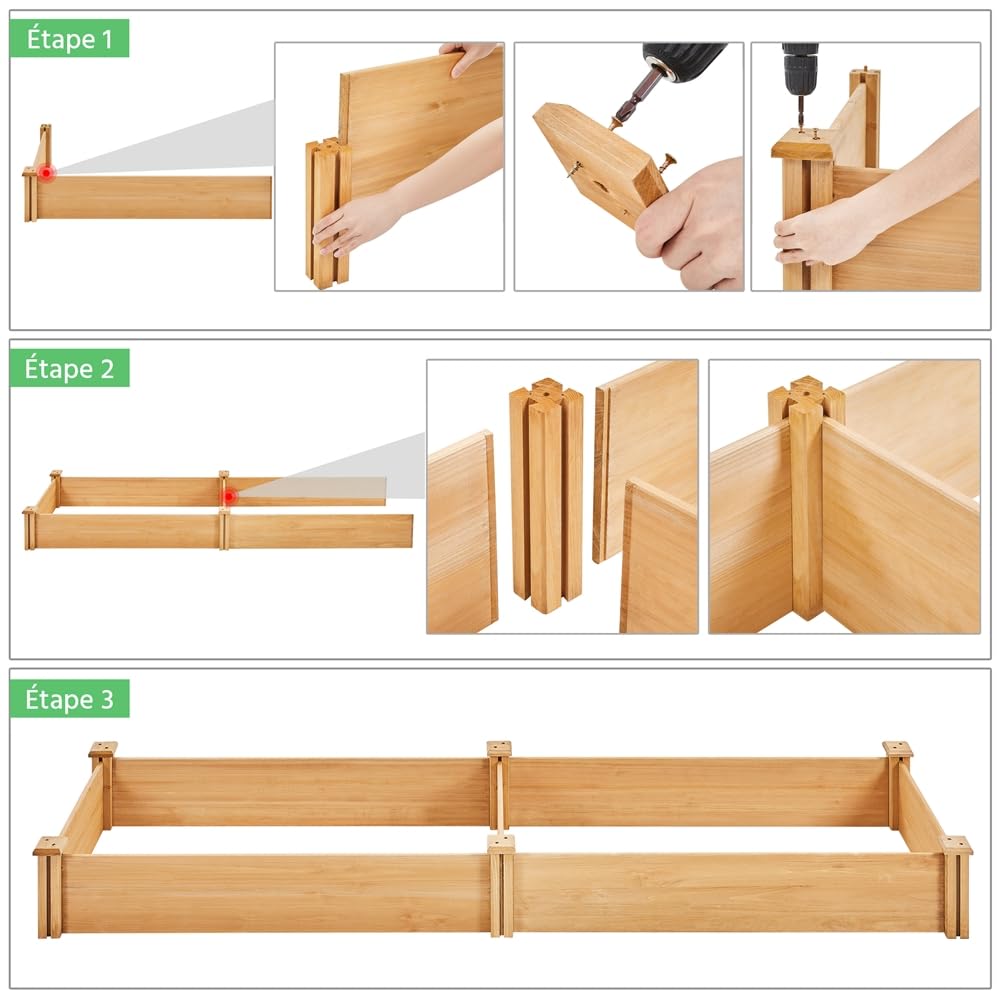 Étape 1

Étape 2

Étape 3