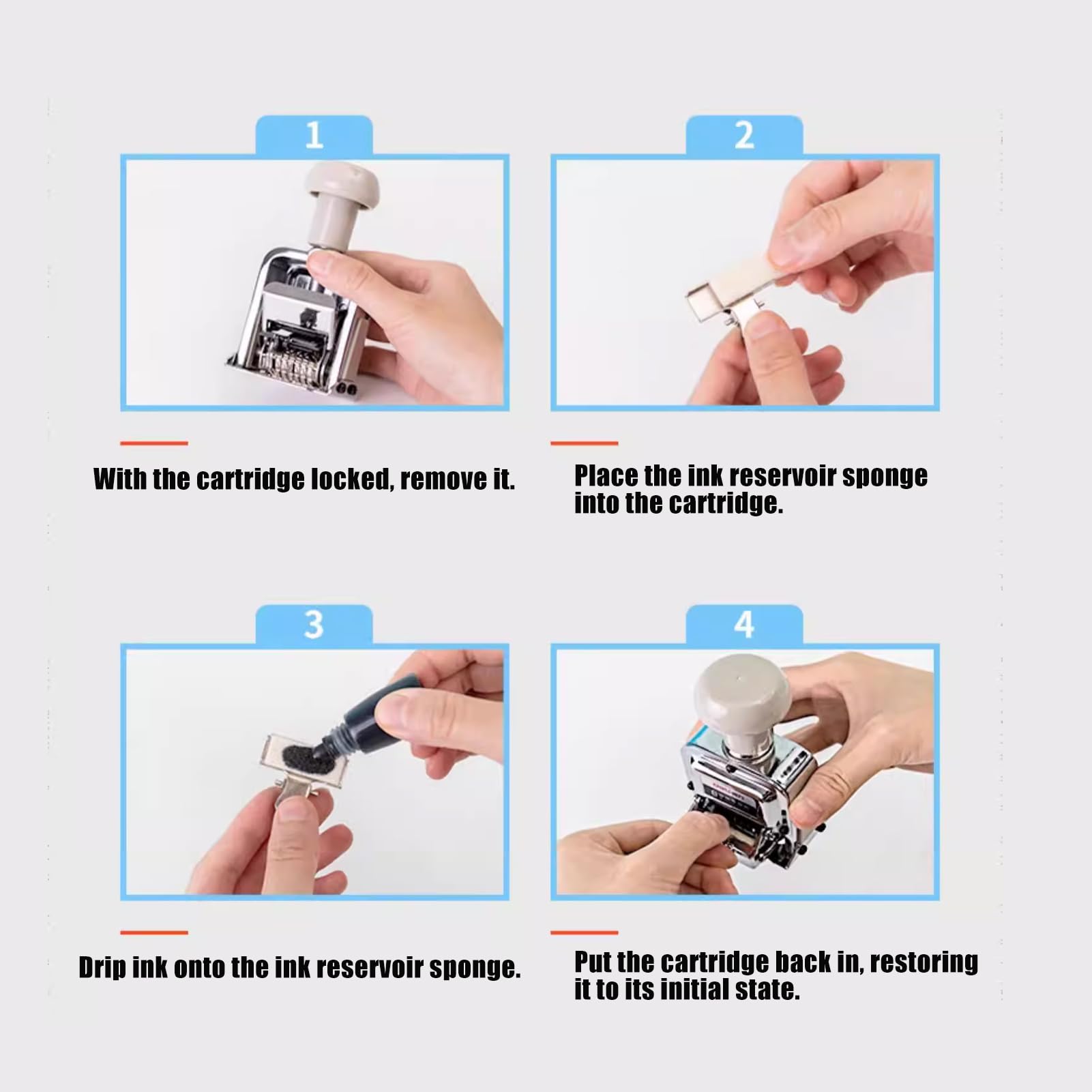 1

With the cartridge locked, remove it.

2

Place the ink reservoir sponge into the cartridge.

3

Drip ink onto the ink reservoir sponge.

4

Put the cartridge back in, restoring it to its initial state.