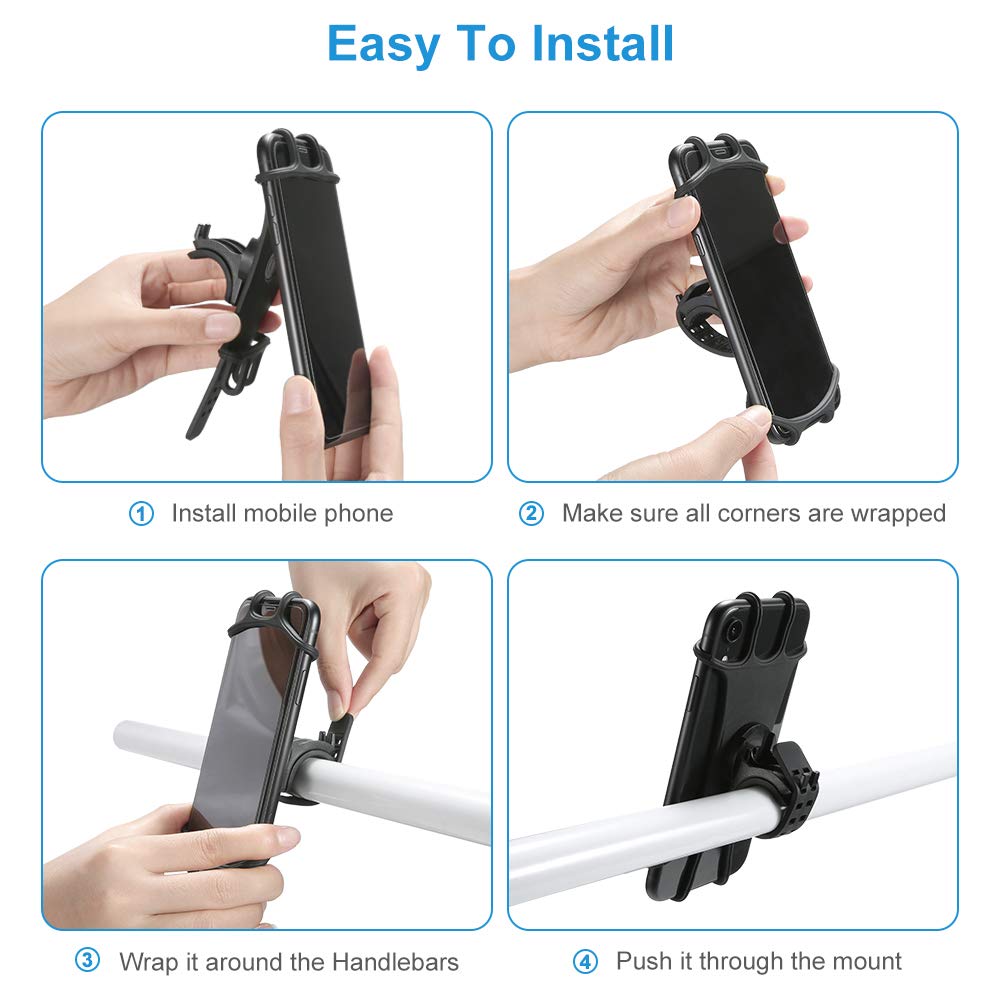 Easy To Install

① Install mobile phone

② Make sure all corners are wrapped

③ Wrap it around the Handlebars

④ Push it through the mount