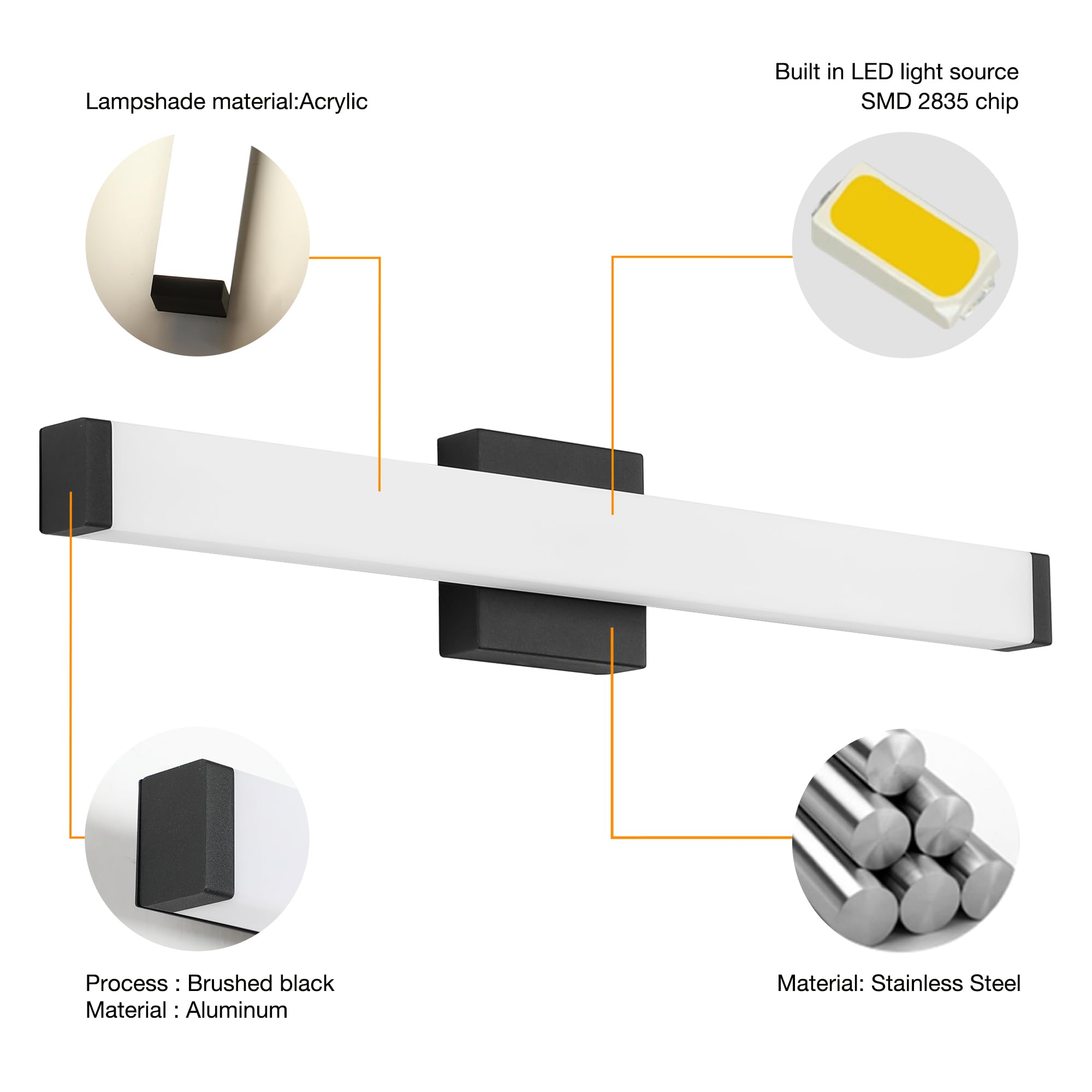 Lampshade material:Acrylic

Built in LED light source
SMD 2835 chip

Process : Brushed black
Material : Aluminum

Material: Stainless Steel