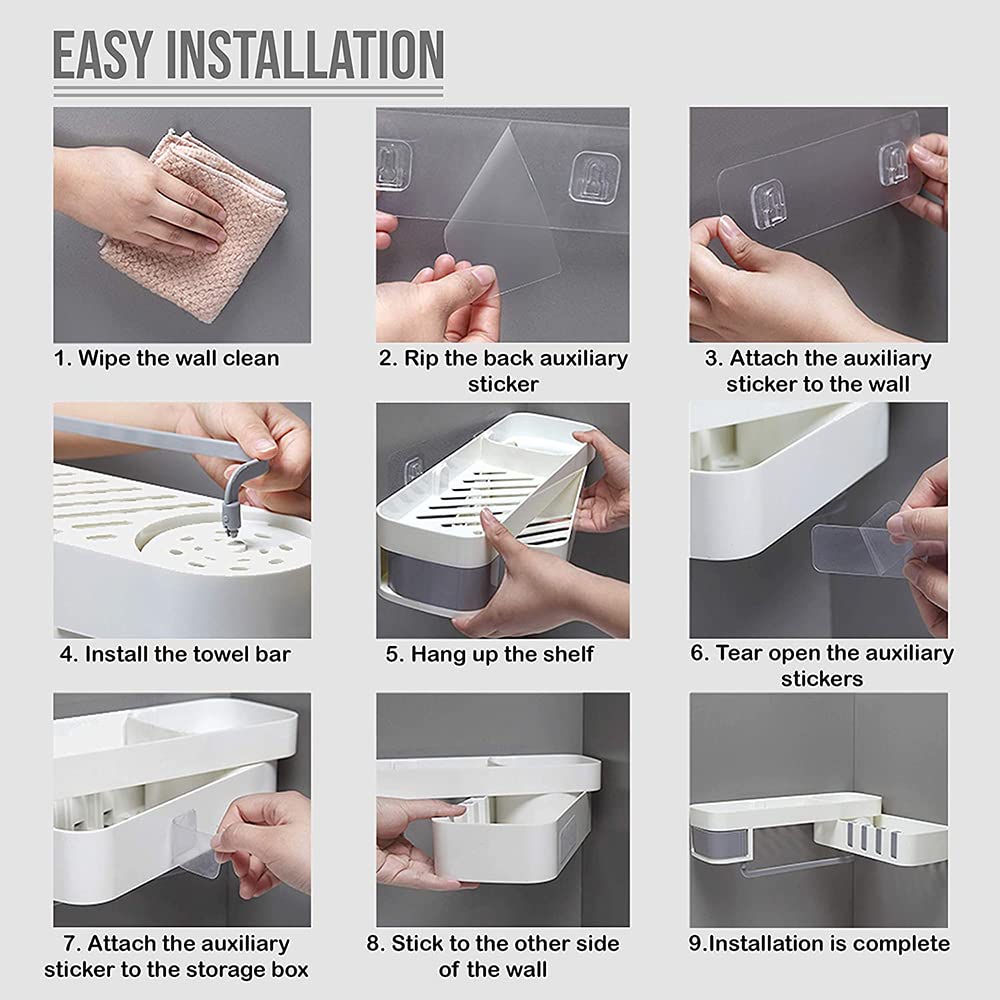 EASY INSTALLATION

1. Wipe the wall clean

2. Rip the back auxiliary sticker

3. Attach the auxiliary sticker to the wall

4. Install the towel bar

5. Hang up the shelf

6. Tear open the auxiliary stickers

7. Attach the auxiliary sticker to the storage box

8. Stick to the other side of the wall

9.Installation is complete