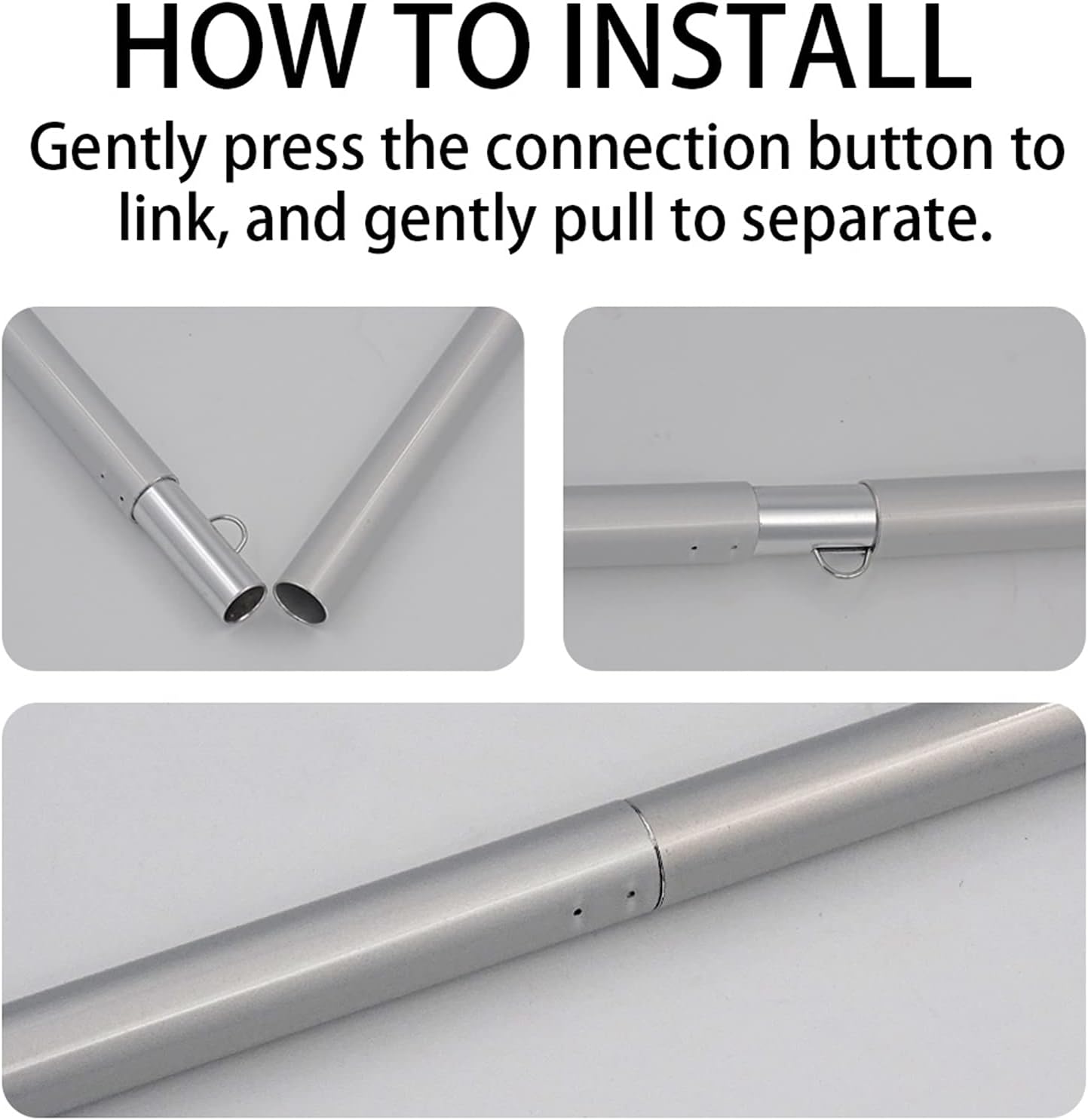 HOW TO INSTALL

Gently press the connection button to link, and gently pull to separate.