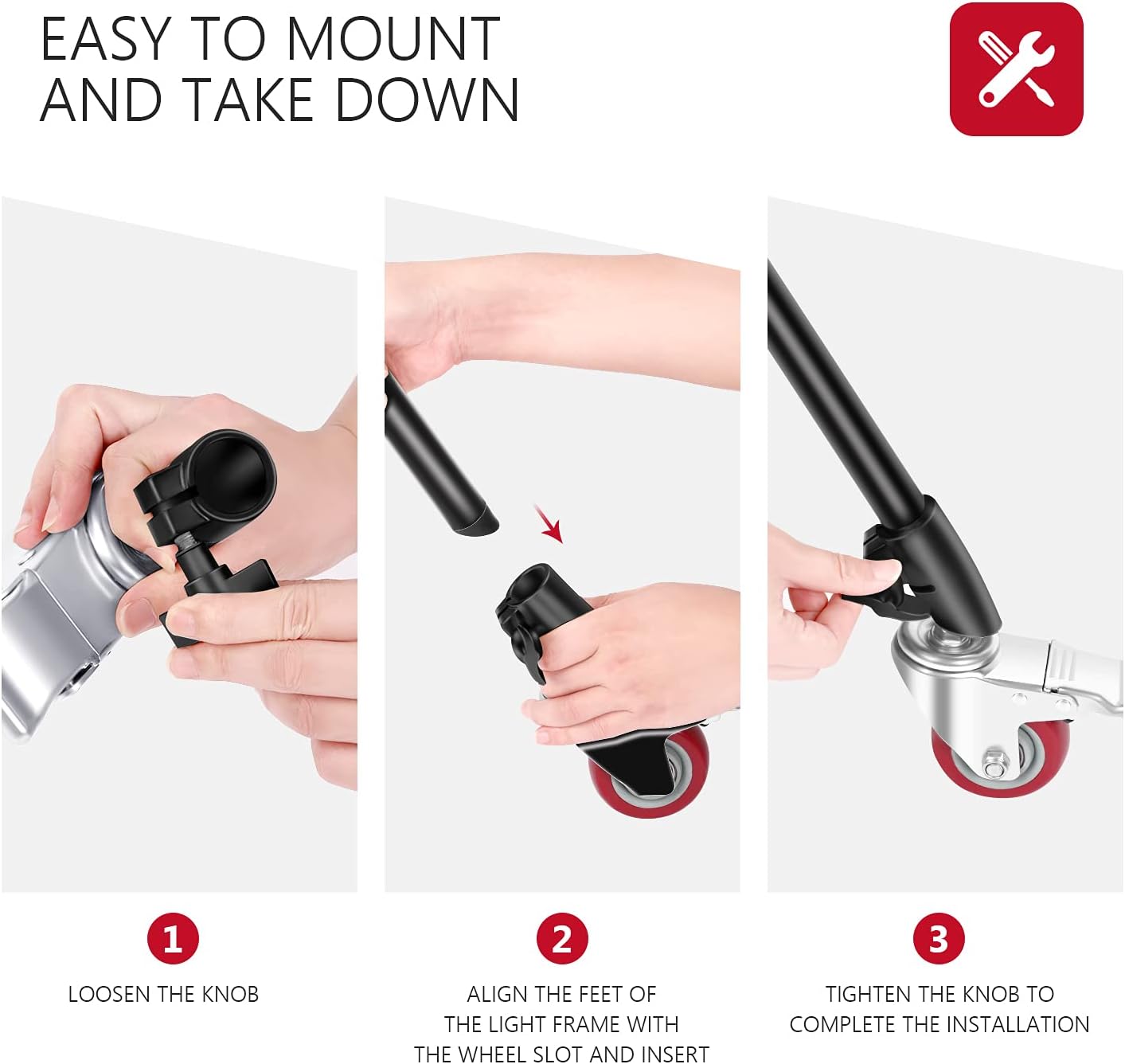 EASY TO MOUNT AND TAKE DOWN

1

LOOSEN THE KNOB

2

ALIGN THE FEET OF THE LIGHT FRAME WITH THE WHEEL SLOT AND INSERT

3

TIGHTEN THE KNOB TO COMPLETE THE INSTALLATION