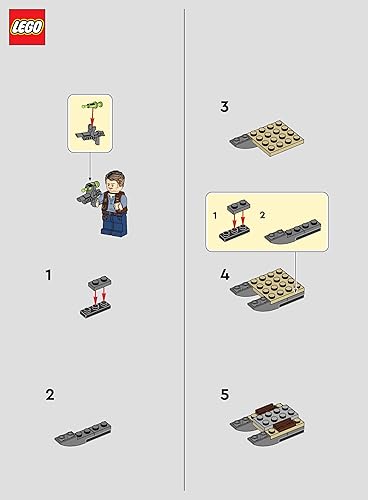 LEGO

1

2

3

1 2

4

5